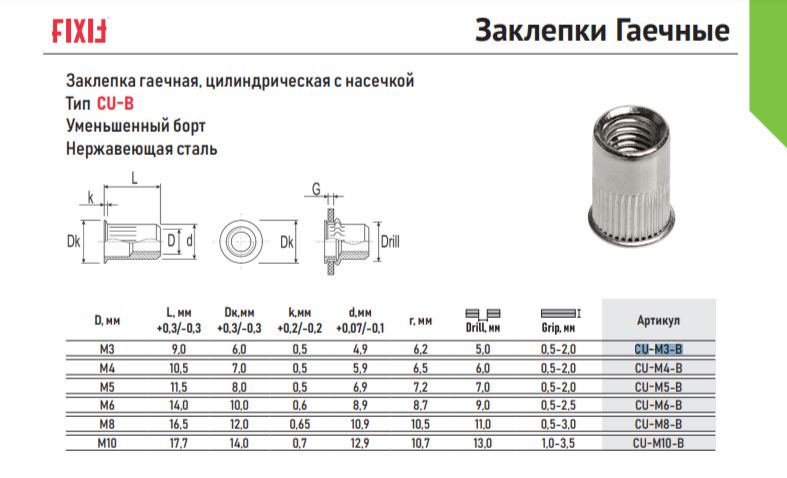 FIXIT

Заклепки Гаечные

Заклепка гаечная, цилиндрическая с насечкой
Тип CU-B
Уменьшенный борт
Нержавеющая сталь

L
k
Dk
D
d
Dk
G
Drill

| D, мм | L, мм +0,3/-0,3 | Dк,мм +0,3/-0,3 | k,мм +0,2/-0,2 | d,мм +0,07/-0,1 | r, мм | Drill, мм | Grip, мм | Артикул |
|---|---|---|---|---|---|---|---|---|
| M3 | 9,0 | 6,0 | 0,5 | 4,9 | 6,2 | 5,0 | 0,5-2,0 | CU-M3-B |
| M4 | 10,5 | 7,0 | 0,5 | 5,9 | 6,5 | 6,0 | 0,5-2,0 | CU-M4-B |
| M5 | 11,5 | 8,0 | 0,5 | 6,9 | 7,2 | 7,0 | 0,5-2,0 | CU-M5-B |
| M6 | 14,0 | 10,0 | 0,6 | 8,9 | 8,7 | 9,0 | 0,5-2,5 | CU-M6-B |
| M8 | 16,5 | 12,0 | 0,65 | 10,9 | 10,5 | 11,0 | 0,5-3,0 | CU-M8-B |
| M10 | 17,7 | 14,0 | 0,7 | 12,9 | 10,7 | 13,0 | 1,0-3,5 | CU-M10-B |