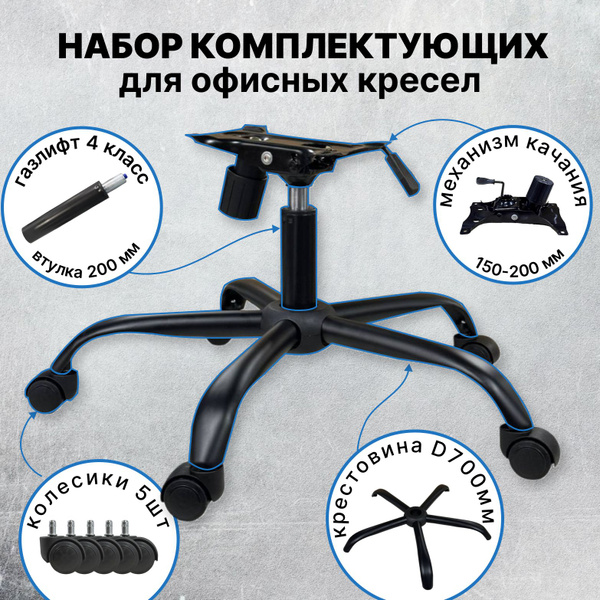 НАБОР КОМПЛЕКТУЮЩИХ
для офисных кресел

газлифт 4 класс
втулка 200 мм

механизм качания
150-200 мм

колесики 5шт

крестовина D700мм