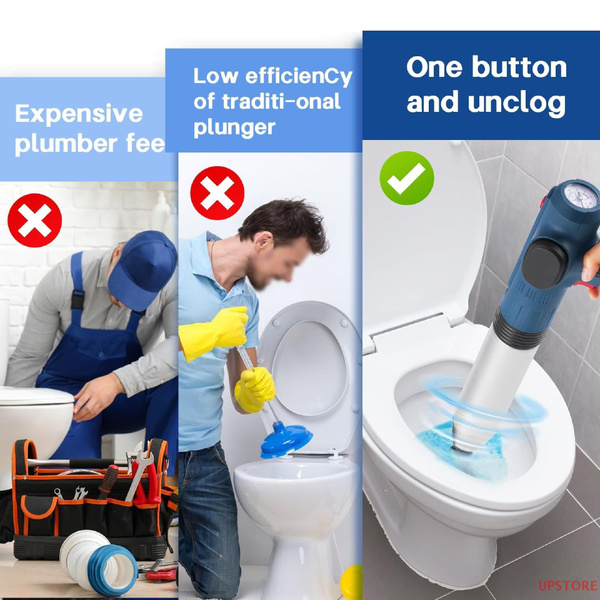 Expensive plumber fee

Low efficienCy of traditi-onal plunger

One button and unclog

UPSTORE