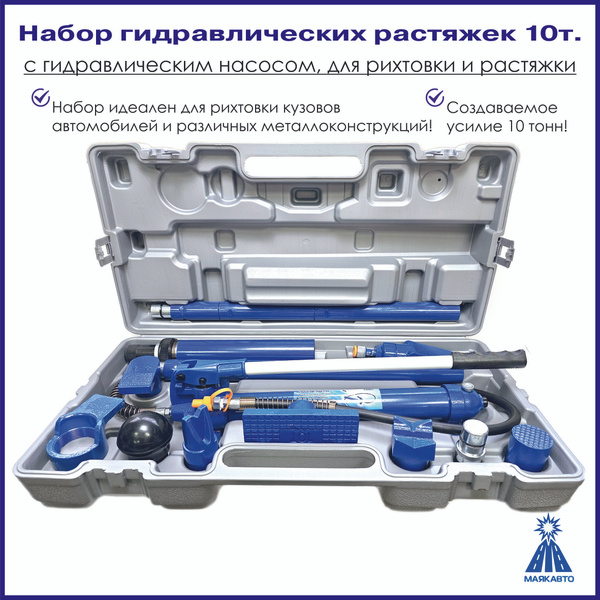 Набор гидравлических растяжек 10т.

с гидравлическим насосом, для рихтовки и растяжки

Набор идеален для рихтовки кузовов автомобилей и различных металлоконструкций!

Создаваемое усилие 10 тонн!

МАЯКАВТО