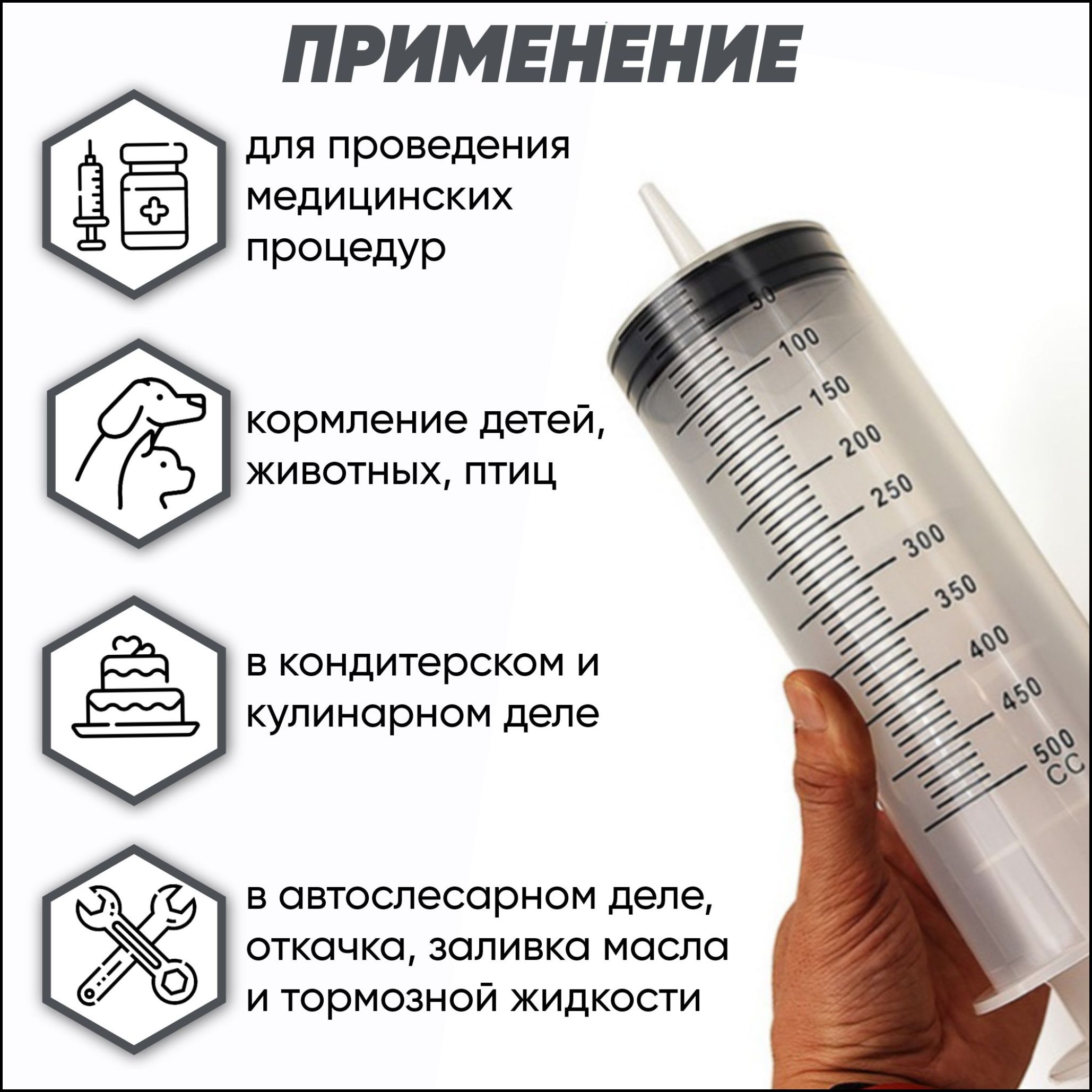 ПРИМЕНЕНИЕ

для проведения медицинских процедур

кормление детей, животных, птиц

в кондитерском и кулинарном деле

в автослесарном деле, откачка, заливка масла и тормозной жидкости

50
100
150
200
250
300
350
400
450
500
CC