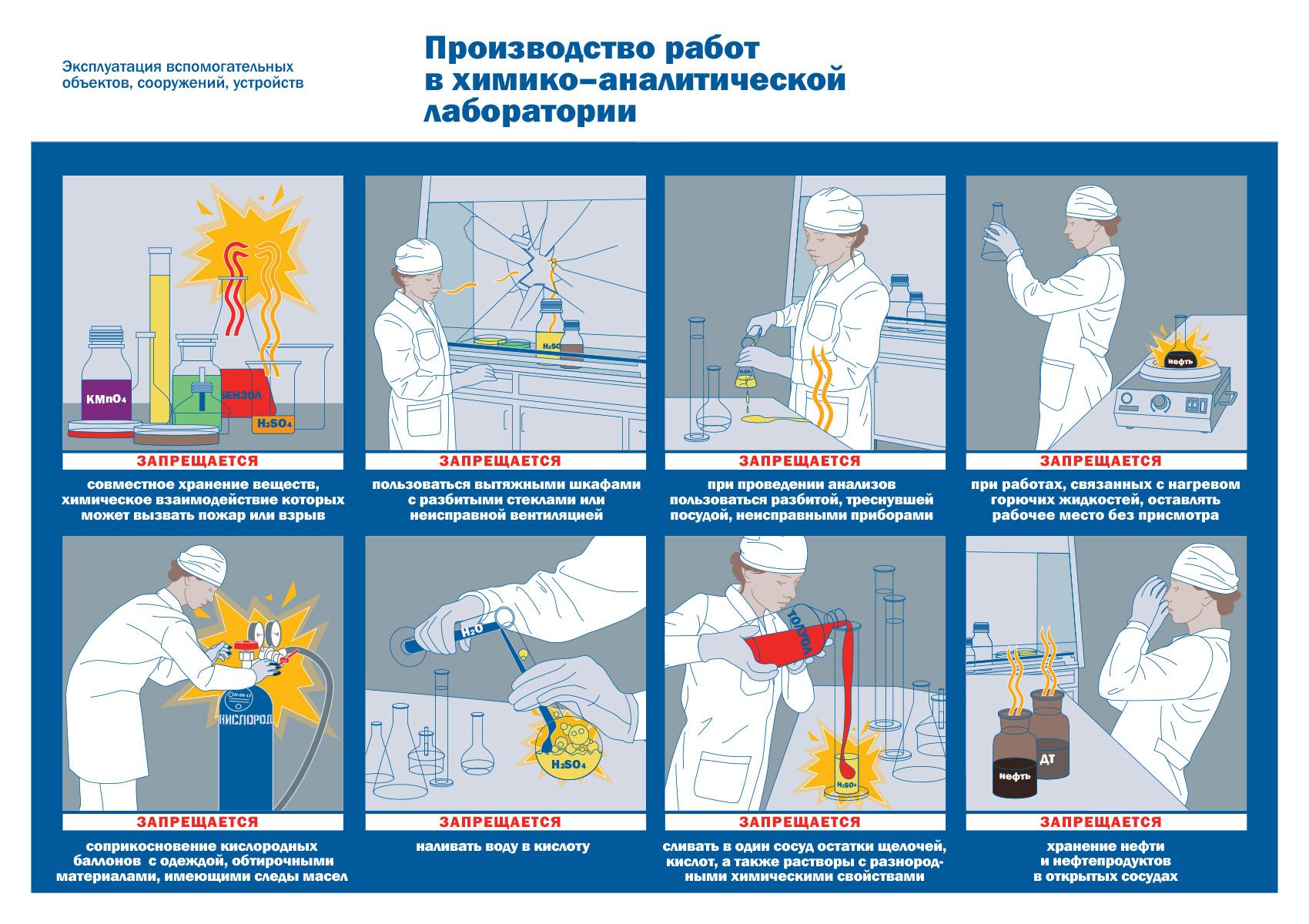 Эксплуатация вспомогательных объектов, сооружений, устройств

Производство работ в химико–аналитической лаборатории

$KMnO_4$
БЕНЗОЛ
$H_2SO_4$

ЗАПРЕЩАЕТСЯ

совместное хранение веществ, химическое взаимодействие которых может вызвать пожар или взрыв

$H_2SO_4$

ЗАПРЕЩАЕТСЯ

пользоваться вытяжными шкафами с разбитыми стеклами или неисправной вентиляцией

$H_2SO_4$

ЗАПРЕЩАЕТСЯ

при проведении анализов пользоваться разбитой, треснувшей посудой, неисправными приборами

нефть

ЗАПРЕЩАЕТСЯ

при работах, связанных с нагревом горючих жидкостей, оставлять рабочее место без присмотра

КИСЛОРОД

ЗАПРЕЩАЕТСЯ

соприкосновение кислородных баллонов с одеждой, обтирочными материалами, имеющими следы масел

$H_2O$
$H_2SO_4$

ЗАПРЕЩАЕТСЯ

наливать воду в кислоту

ТОЛУОЛ
$H_2SO_4$

ЗАПРЕЩАЕТСЯ

сливать в один сосуд остатки щелочей, кислот, а также растворы с разнородными химическими свойствами

нефть
ДТ

ЗАПРЕЩАЕТСЯ

хранение нефти и нефтепродуктов в открытых сосудах