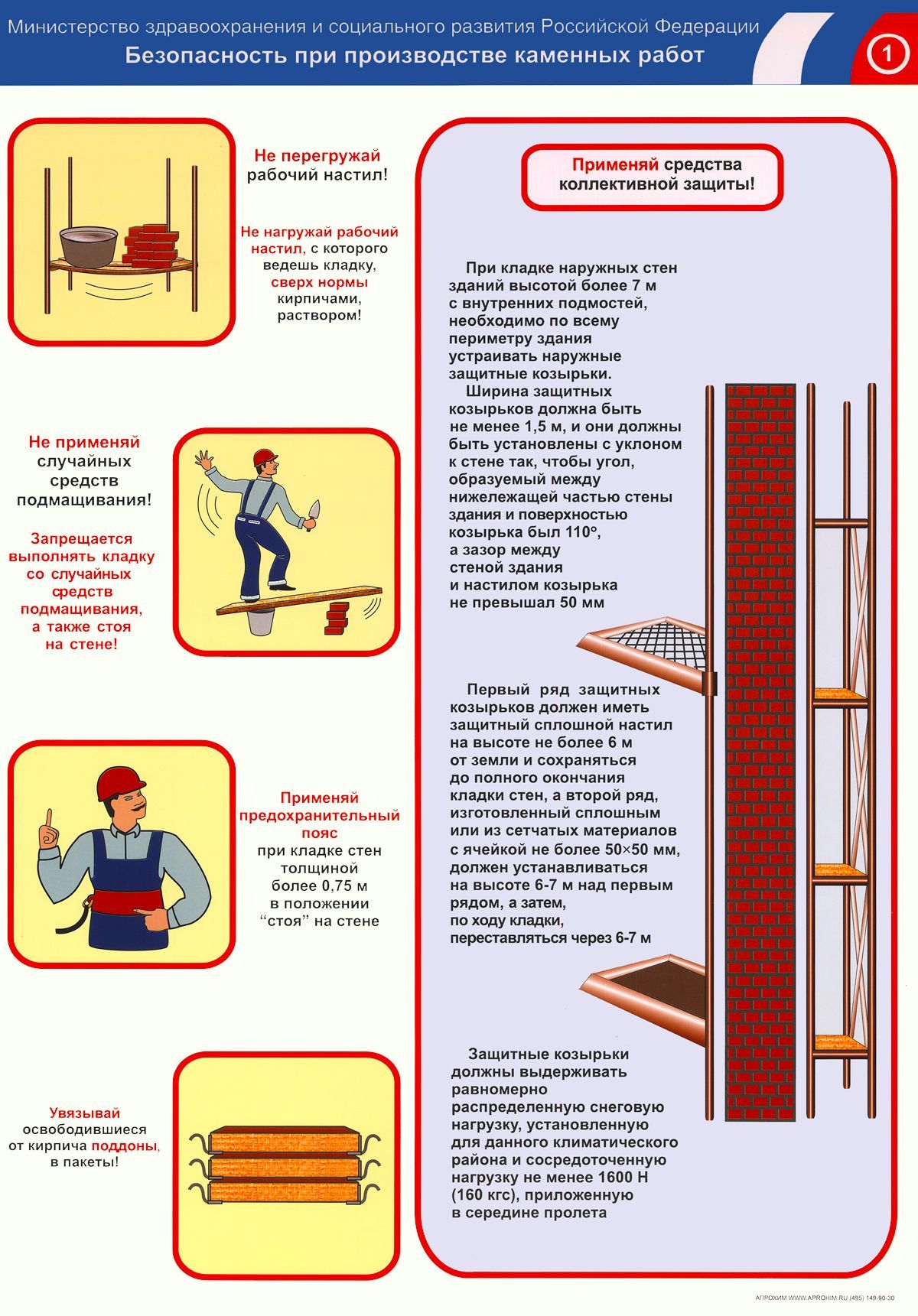 Министерство здравоохранения и социального развития Российской Федерации
Безопасность при производстве каменных работ

1

Не перегружай рабочий настил!

Не нагружай рабочий настил, с которого ведешь кладку, сверх нормы кирпичами, раствором!

Не применяй случайных средств подмащивания!

Запрещается выполнять кладку со случайных средств подмащивания, а также стоя на стене!

Применяй предохранительный пояс при кладке стен толщиной более 0,75 м в положении "стоя" на стене

Увязывай освободившиеся от кирпича поддоны, в пакеты!

Применяй средства коллективной защиты!

При кладке наружных стен зданий высотой более 7 м с внутренних подмостей, необходимо по всему периметру здания устраивать наружные защитные козырьки.

Ширина защитных козырьков должна быть не менее 1,5 м, и они должны быть установлены с уклоном к стене так, чтобы угол, образуемый между нижележащей частью стены здания и поверхностью козырька был 110°, а зазор между стеной здания и настилом козырька не превышал 50 мм

Первый ряд защитных козырьков должен иметь защитный сплошной настил на высоте не более 6 м от земли и сохраняться до полного окончания кладки стен, а второй ряд, изготовленный сплошным или из сетчатых материалов с ячейкой не более 50×50 мм, должен устанавливаться на высоте 6-7 м над первым рядом, а затем, по ходу кладки, переставляться через 6-7 м

Защитные козырьки должны выдерживать равномерно распределенную снеговую нагрузку, установленную для данного климатического района и сосредоточенную нагрузку не менее 1600 Н (160 кгс), приложенную в середине пролета

АПРОХИМ WWW.APROHIM.RU (495) 149-90-30