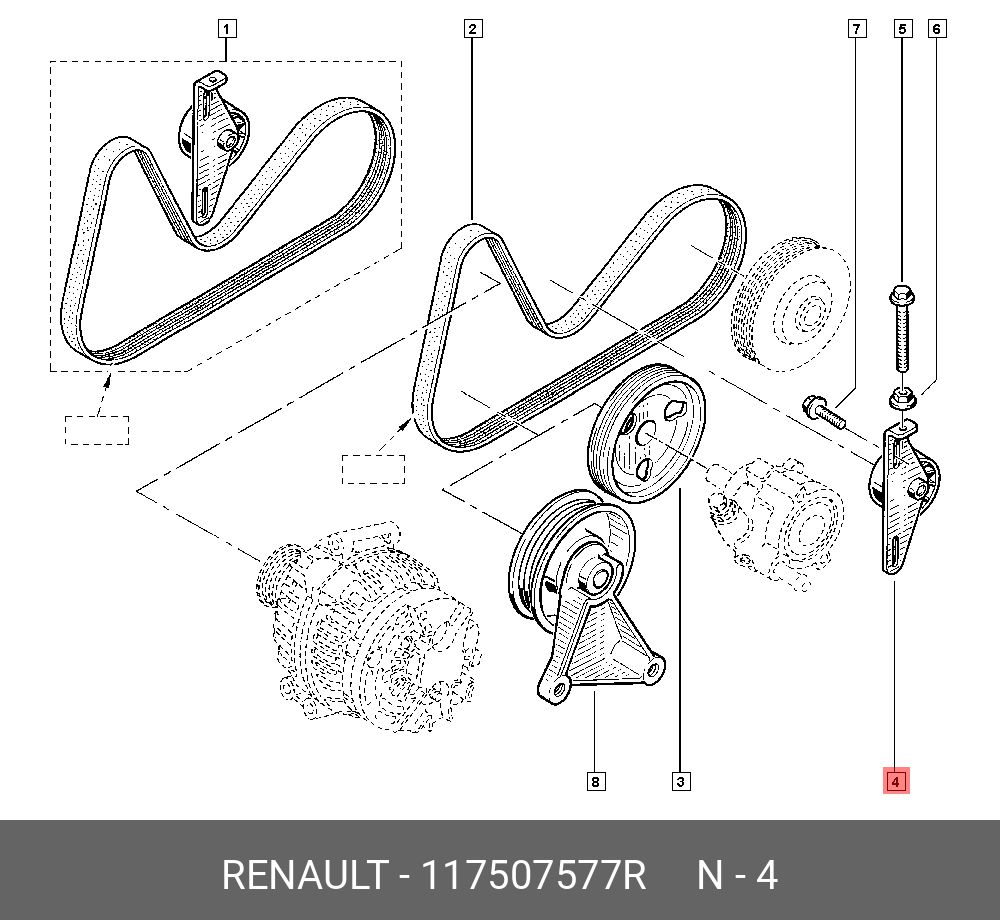 1
2
7
5
6
8
3
4

RENAULT - 117507577R N - 4