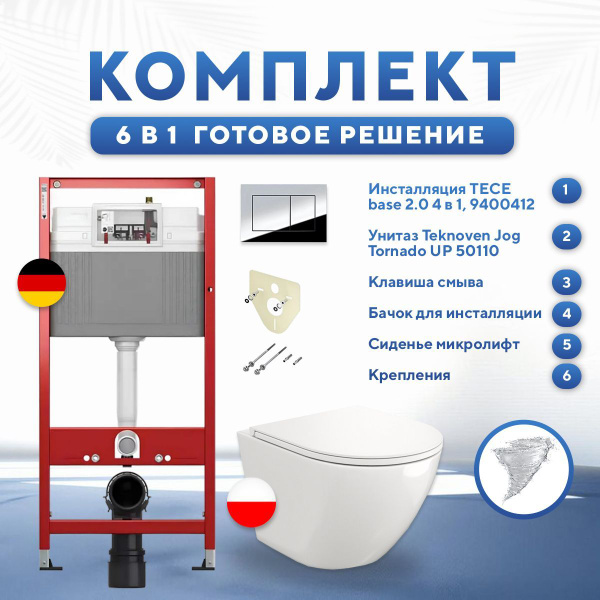 КОМПЛЕКТ

6 В 1 ГОТОВОЕ РЕШЕНИЕ

Инсталляция TECE base 2.0 4 в 1, 9400412 1

Унитаз Teknoven Jog Tornado UP 50110 2

Клавиша смыва 3

Бачок для инсталляции 4

Сиденье микролифт 5

Крепления 6