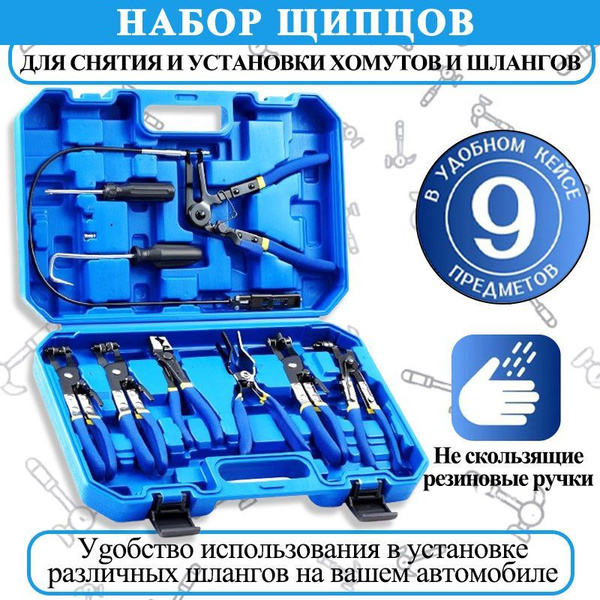 НАБОР ЩИПЦОВ

ДЛЯ СНЯТИЯ И УСТАНОВКИ ХОМУТОВ И ШЛАНГОВ

В УДОБНОМ КЕЙСЕ
9
ПРЕДМЕТОВ

Не скользящие резиновые ручки

Удобство использования в установке различных шлангов на вашем автомобиле