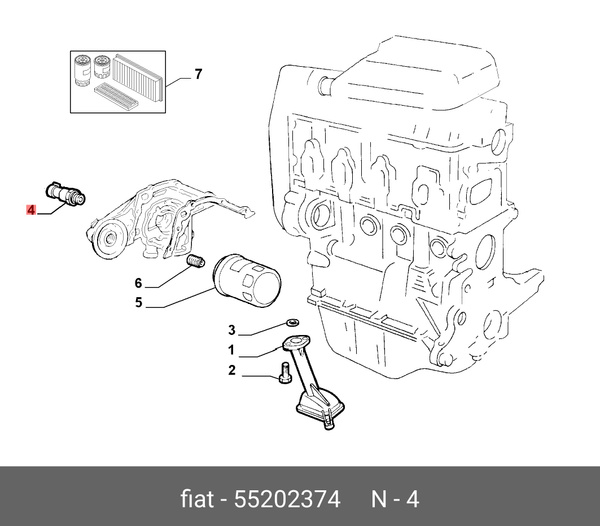 7

4

6

5

3

1

2

fiat - 55202374 N - 4