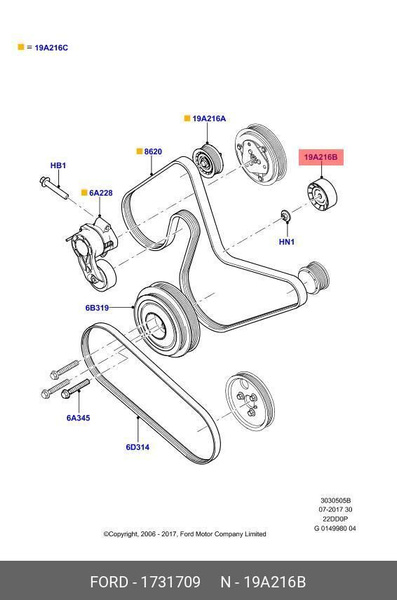 = 19A216C

19A216A

8620

19A216B

HB1

6A228

HN1

6B319

6A345

6D314

3030505B
07-2017 30
22DD0P
G 0149980 04

©Copyright, 2006 - 2017, Ford Motor Company Limited

FORD - 1731709 N - 19A216B