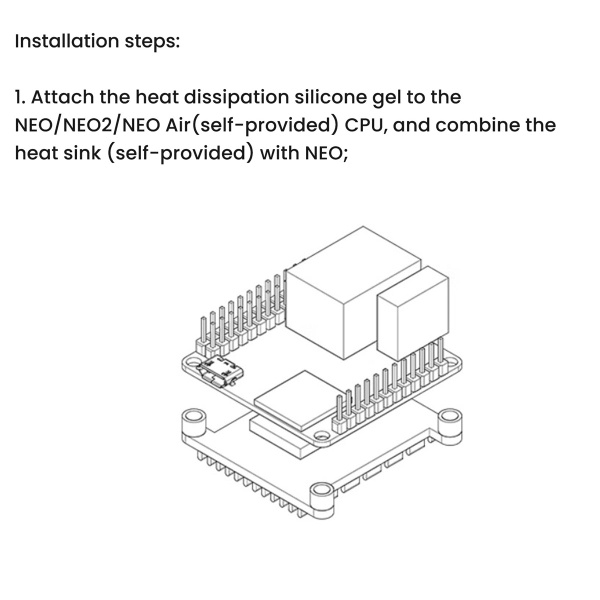 Installation steps:

1. Attach the heat dissipation silicone gel to the NEO/NEO2/NEO Air(self-provided) CPU, and combine the heat sink (self-provided) with NEO;