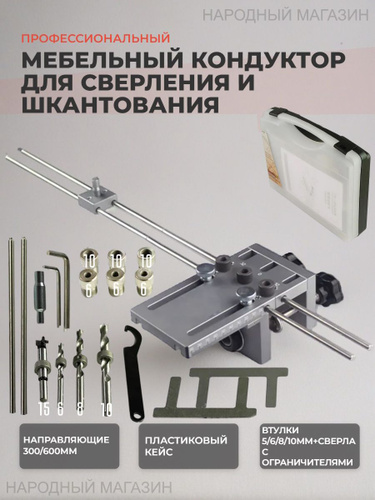 НАРОДНЫЙ МАГАЗИН

ПРОФЕССИОНАЛЬНЫЙ

МЕБЕЛЬНЫЙ КОНДУКТОР ДЛЯ СВЕРЛЕНИЯ И ШКАНТОВАНИЯ

10 10 10

6 6 6

15 6 8 10

НАПРАВЛЯЮЩИЕ 300/600ММ

ПЛАСТИКОВЫЙ КЕЙС

ВТУЛКИ 5/6/8/10ММ+СВЕРЛА С ОГРАНИЧИТЕЛЯМИ

НАРОДНЫЙ МАГАЗИН