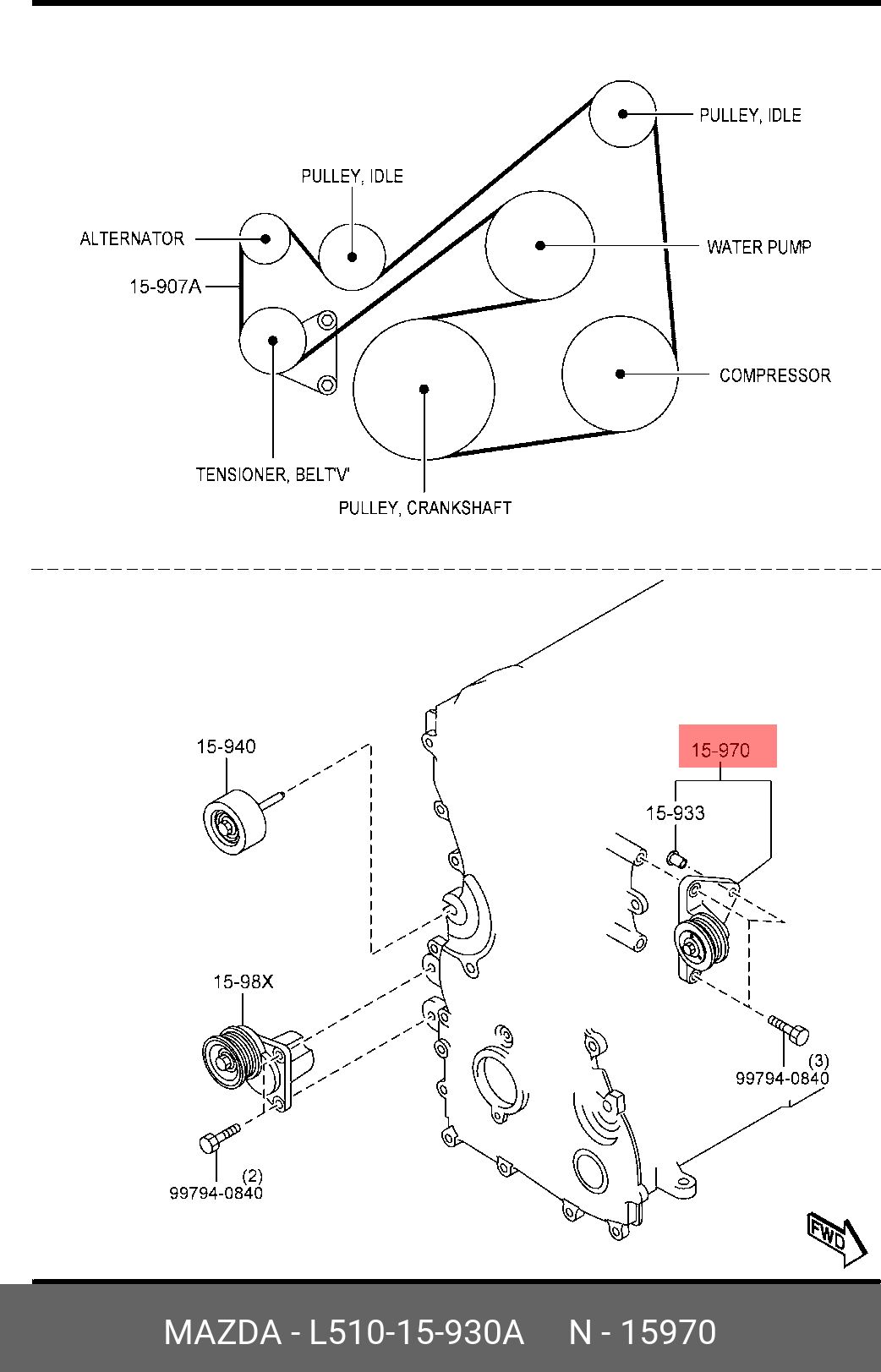 PULLEY, IDLE

PULLEY, IDLE

ALTERNATOR

WATER PUMP

15-907A

COMPRESSOR

TENSIONER, BELT'V'

PULLEY, CRANKSHAFT

15-940

15-970

15-933

15-98X

(3)
99794-0840

(2)
99794-0840

FWD

MAZDA - L510-15-930A N - 15970