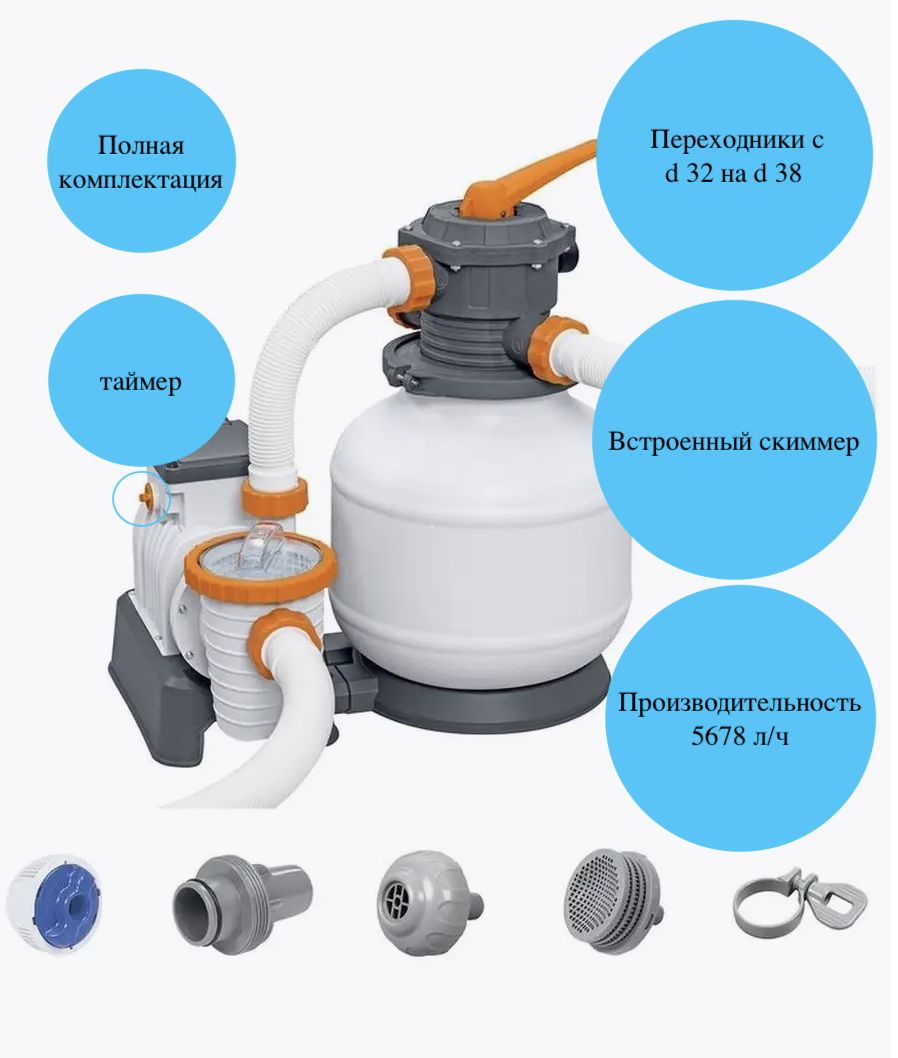 Полная комплектация

Переходники с d 32 на d 38

таймер

Встроенный скиммер

Производительность 5678 л/ч