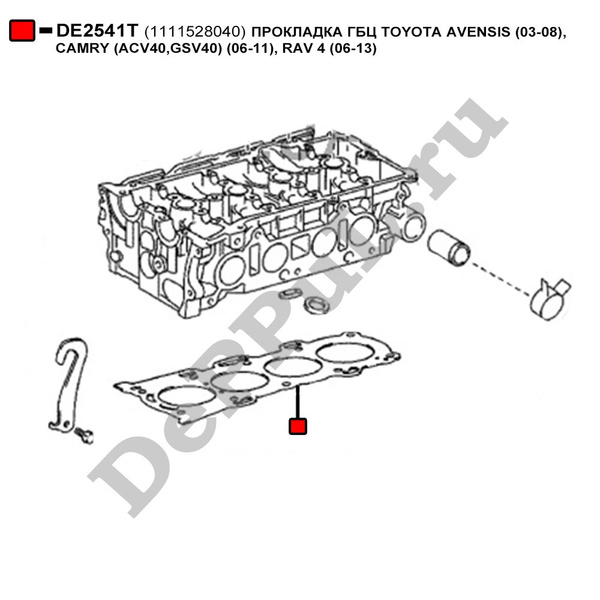 DE2541T (1111528040) ПРОКЛАДКА ГБЦ TOYOTA AVENSIS (03-08), CAMRY (ACV40,GSV40) (06-11), RAV 4 (06-13)

DePPuls.ru