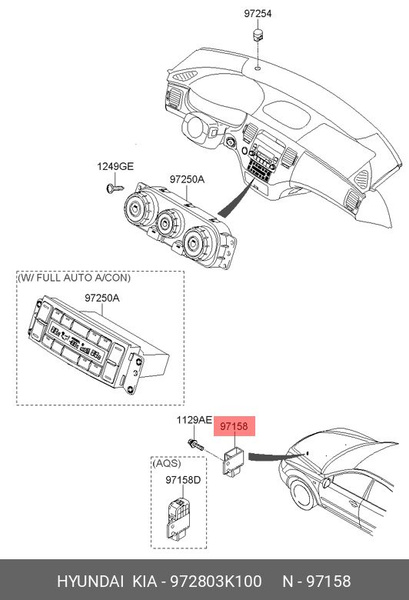 97254

1249GE

97250A

(W/ FULL AUTO A/CON)

97250A

1129AE

97158

(AQS)

97158D

HYUNDAI KIA - 972803K100 N - 97158