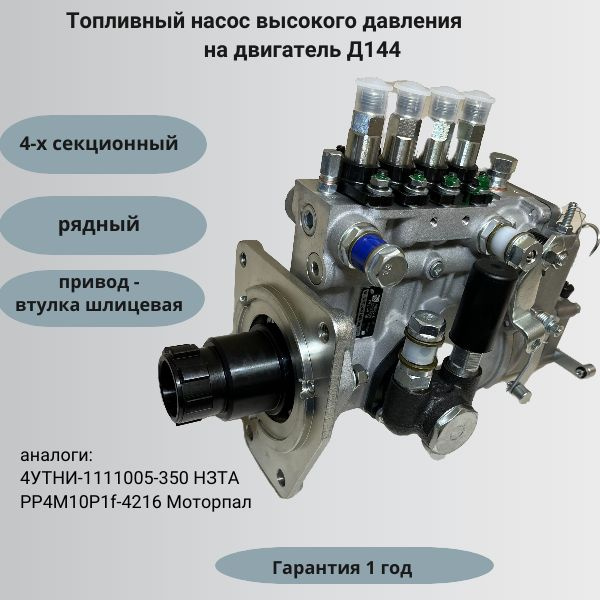 Топливный насос высокого давления на двигатель Д144

4-х секционный

рядный

привод - втулка шлицевая

аналоги:
4УТНИ-1111005-350 НЗТА
PP4M10P1f-4216 Моторпал

Гарантия 1 год