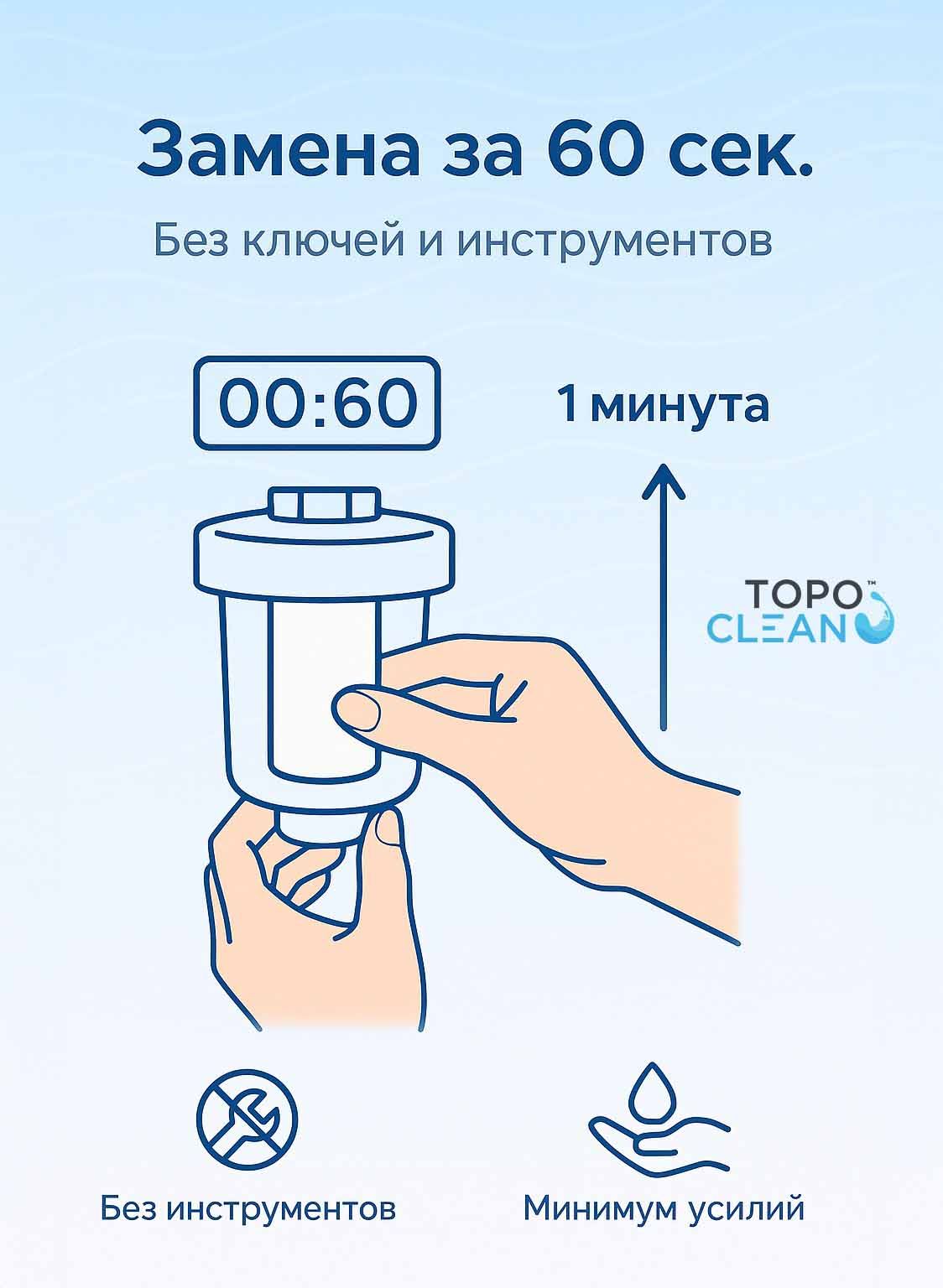 Замена за 60 сек.

Без ключей и инструментов

00:60

1 минута

TOPO™
CLEAN

Без инструментов

Минимум усилий