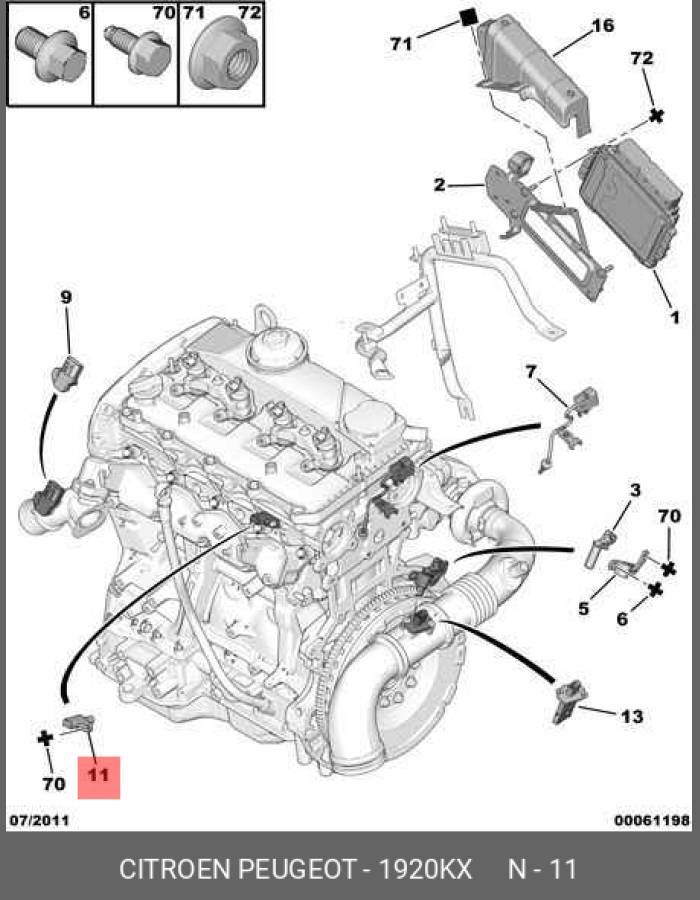 6
70
71
72
71
16
72
2
1
9
7
3
70
5
6
13
70
11
07/2011
00061198
CITROEN PEUGEOT - 1920KX N - 11