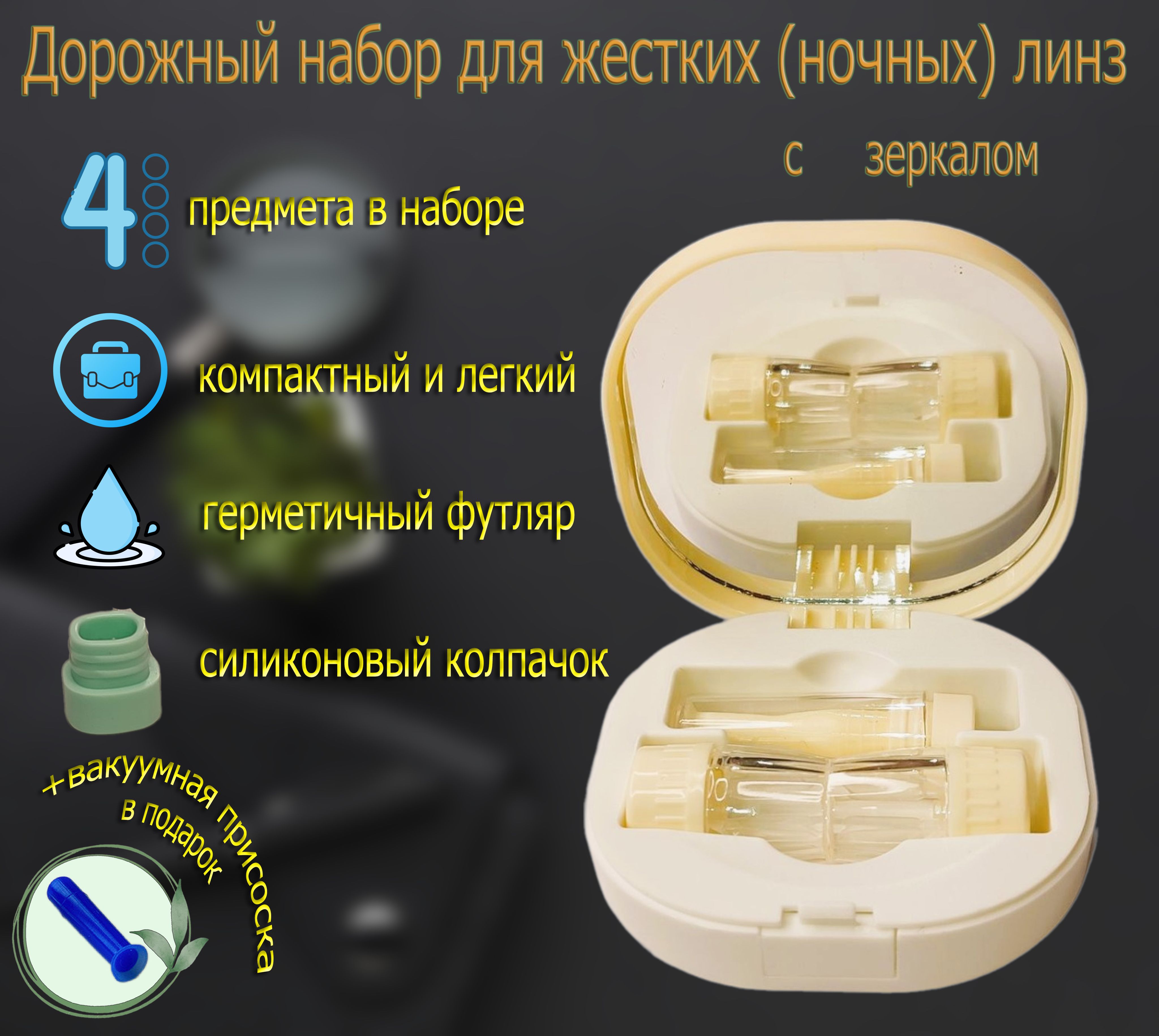 Дорожный набор для жестких (ночных) линз

с зеркалом

4 предмета в наборе

компактный и легкий

герметичный футляр

силиконовый колпачок

+вакуумная присоска в подарок