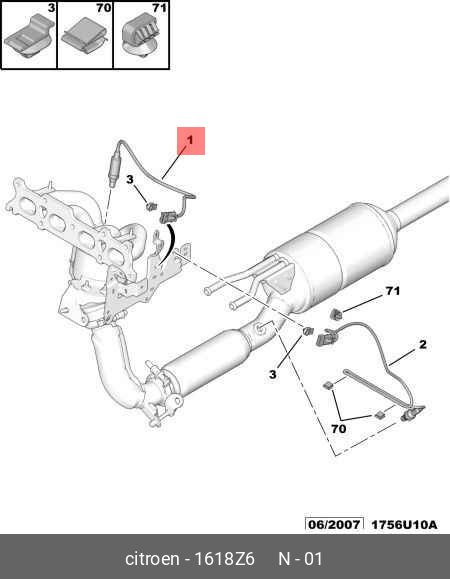 3 70 71

1

3

71

2

3

70

06/2007 1756U10A

citroen - 1618Z6 N - 01