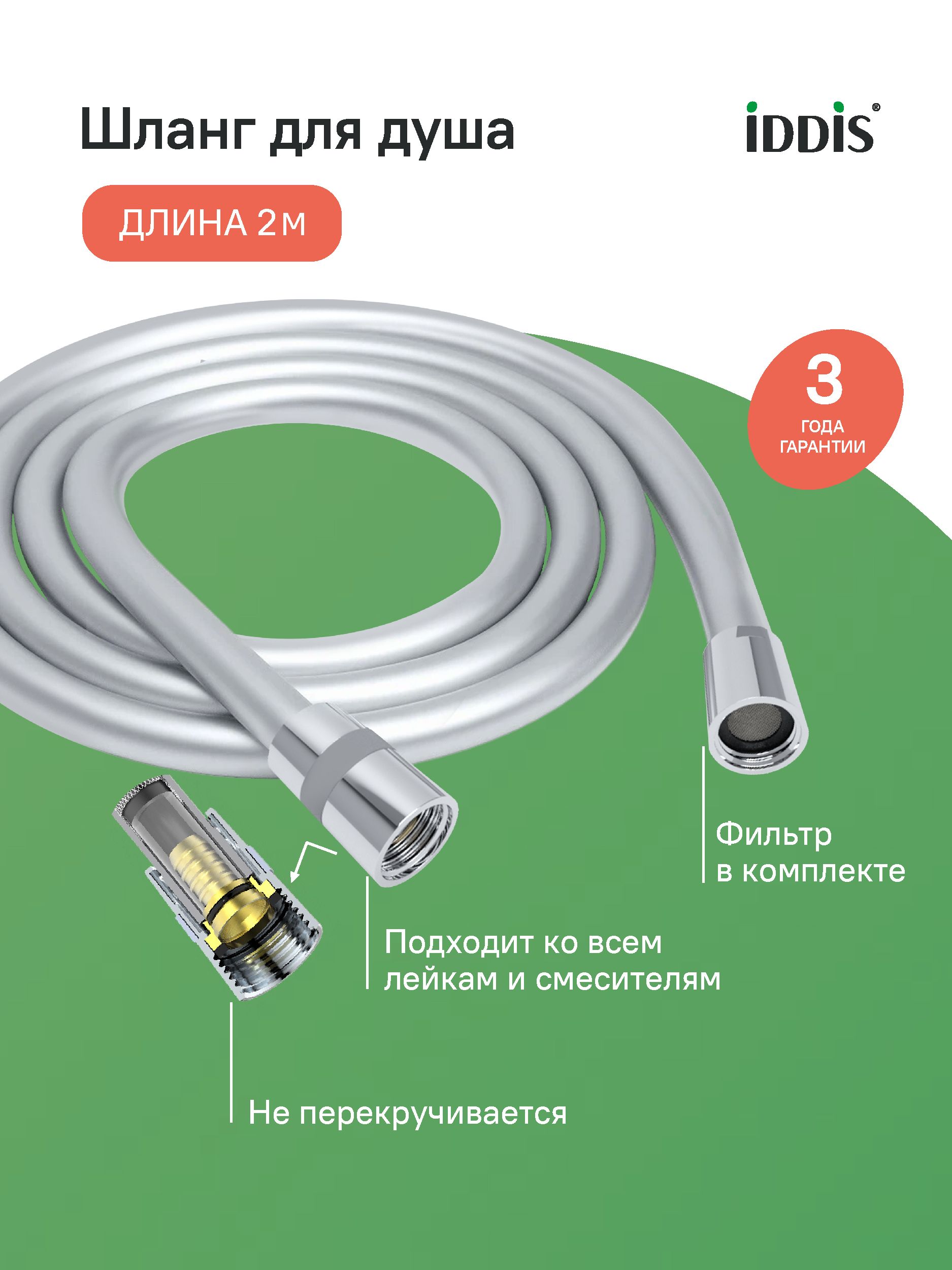 Шланг для душа

iDDiS®

ДЛИНА 2м

3
ГОДА
ГАРАНТИИ

Фильтр
в комплекте

Подходит ко всем
лейкам и смесителям

Не перекручивается