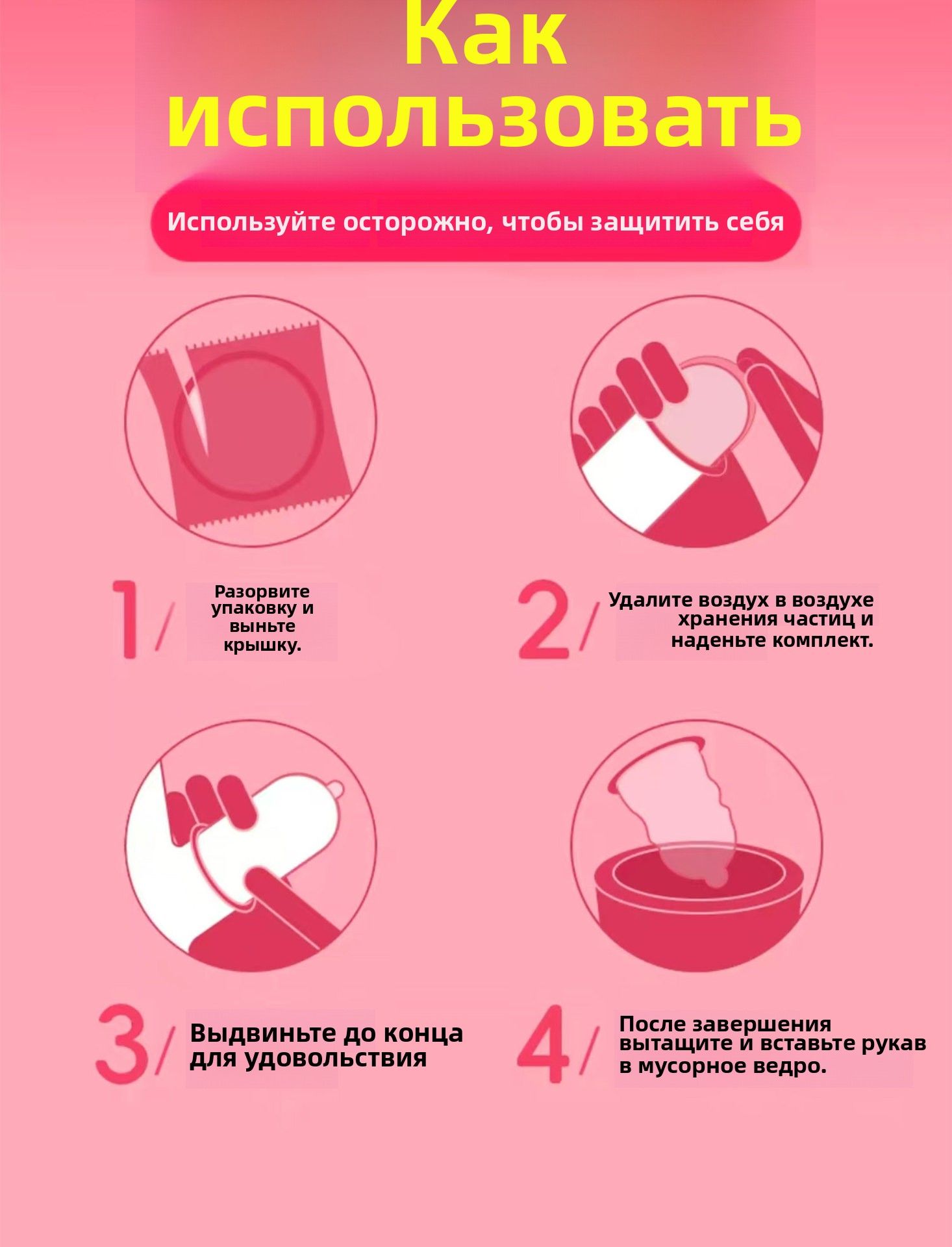 Как использовать

Используйте осторожно, чтобы защитить себя

1/ Разорвите упаковку и выньте крышку.

2/ Удалите воздух в воздухе хранения частиц и наденьте комплект.

3/ Выдвиньте до конца для удовольствия

4/ После завершения вытащите и вставьте рукав в мусорное ведро.