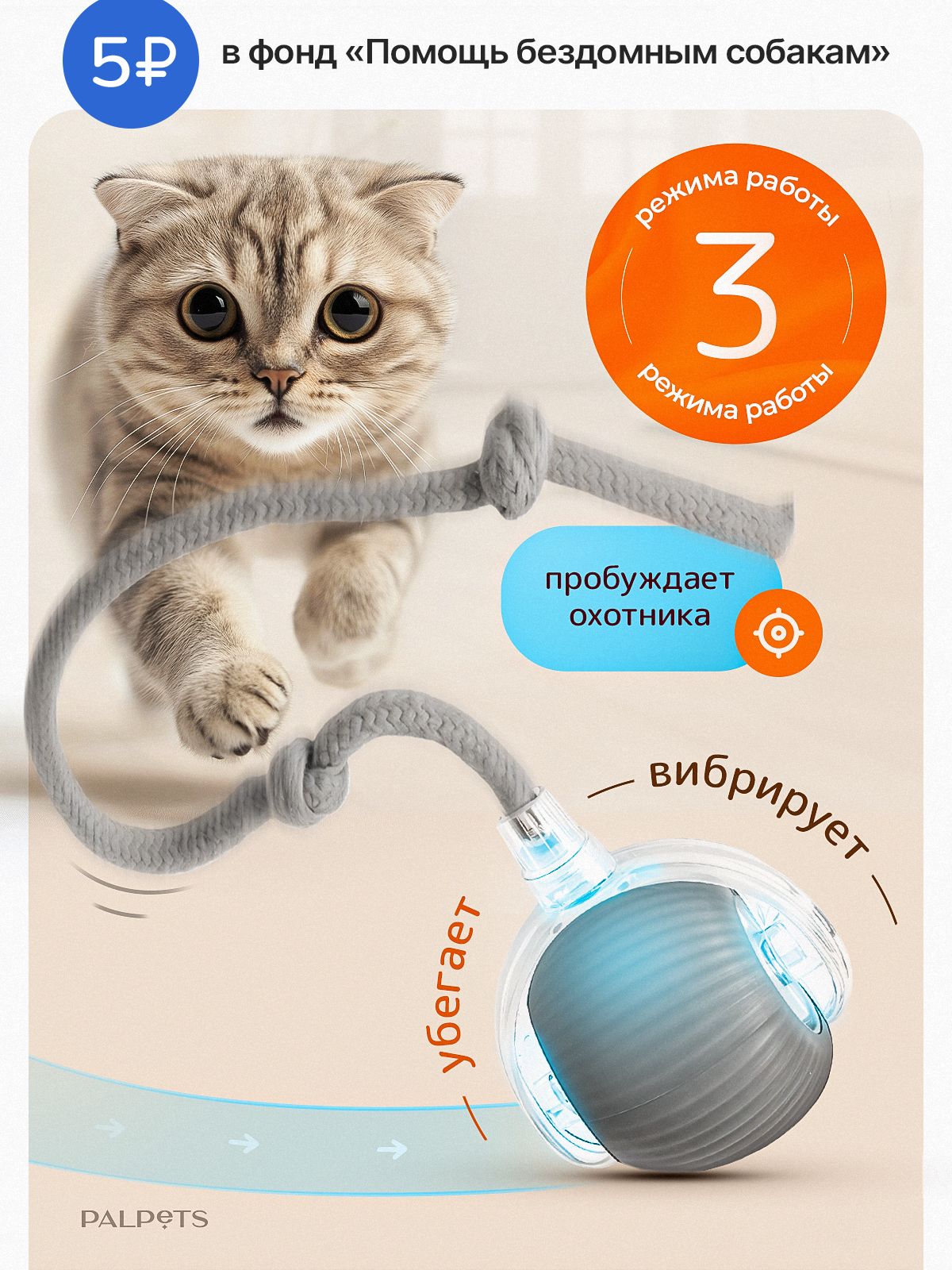 5₽ в фонд «Помощь бездомным собакам»

режима работы
3
режима работы

пробуждает охотника

вибрирует

убегает

PALPETS