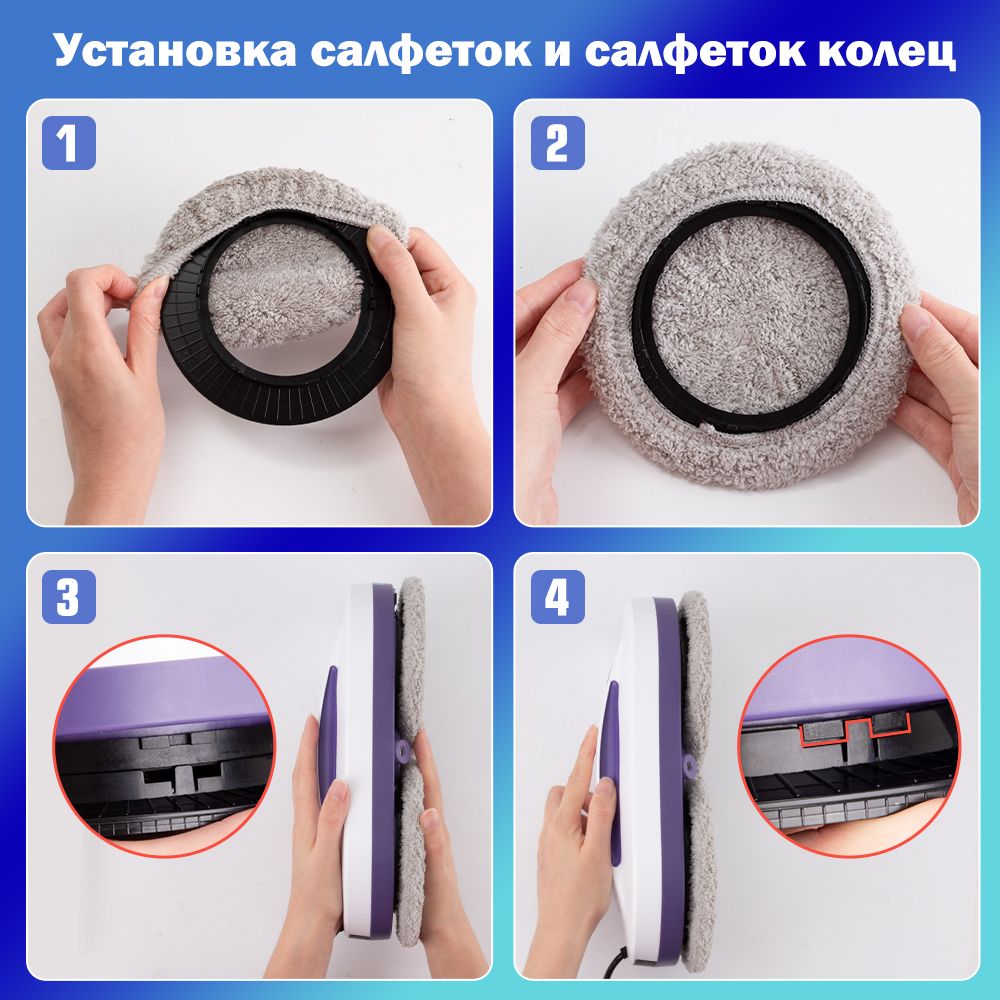 Установка салфеток и салфеток колец

1

2

3

4