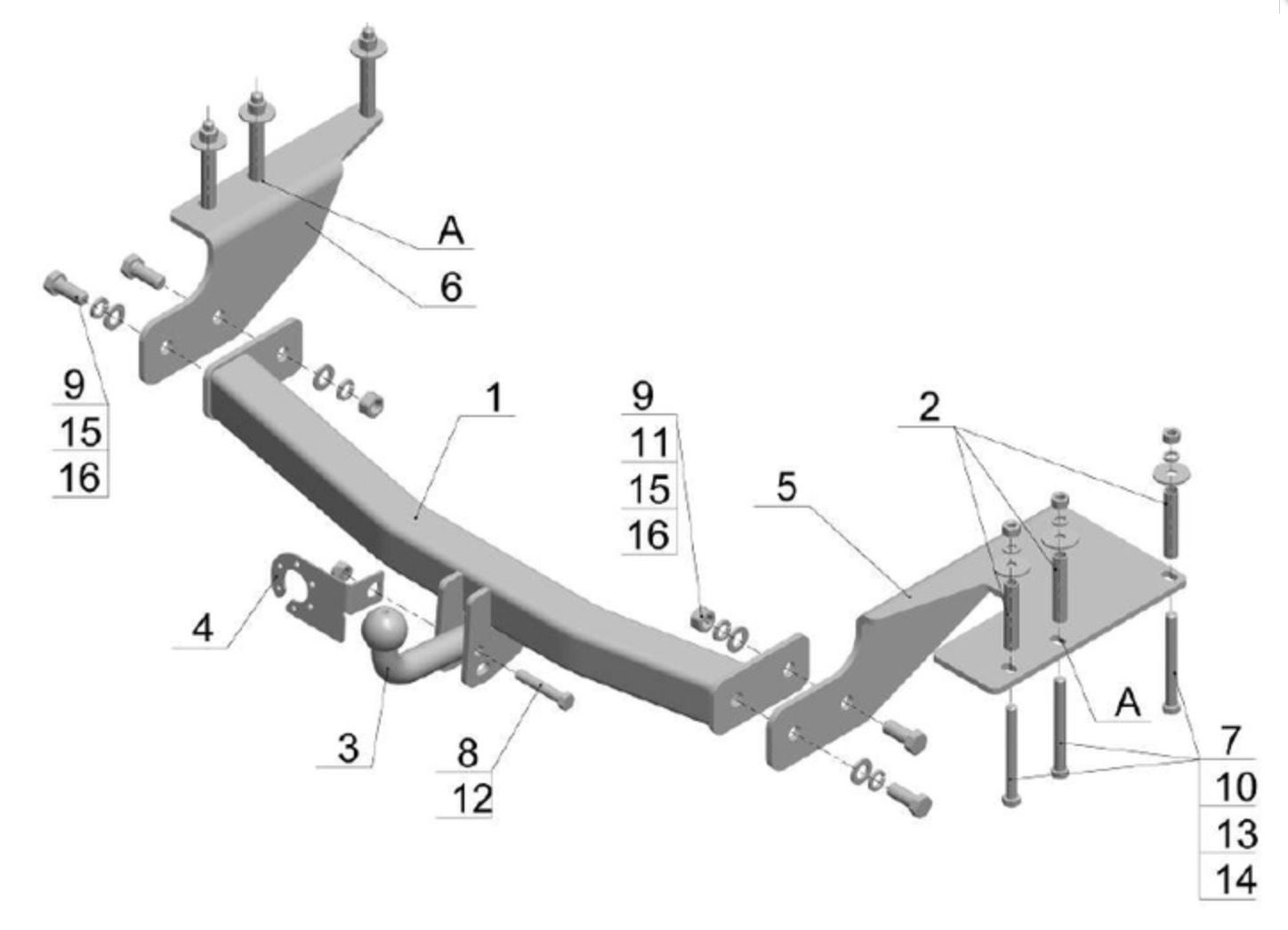 A
6
9
15
16
1
9
11
15
16
2
5
4
3
8
12
A
7
10
13
14