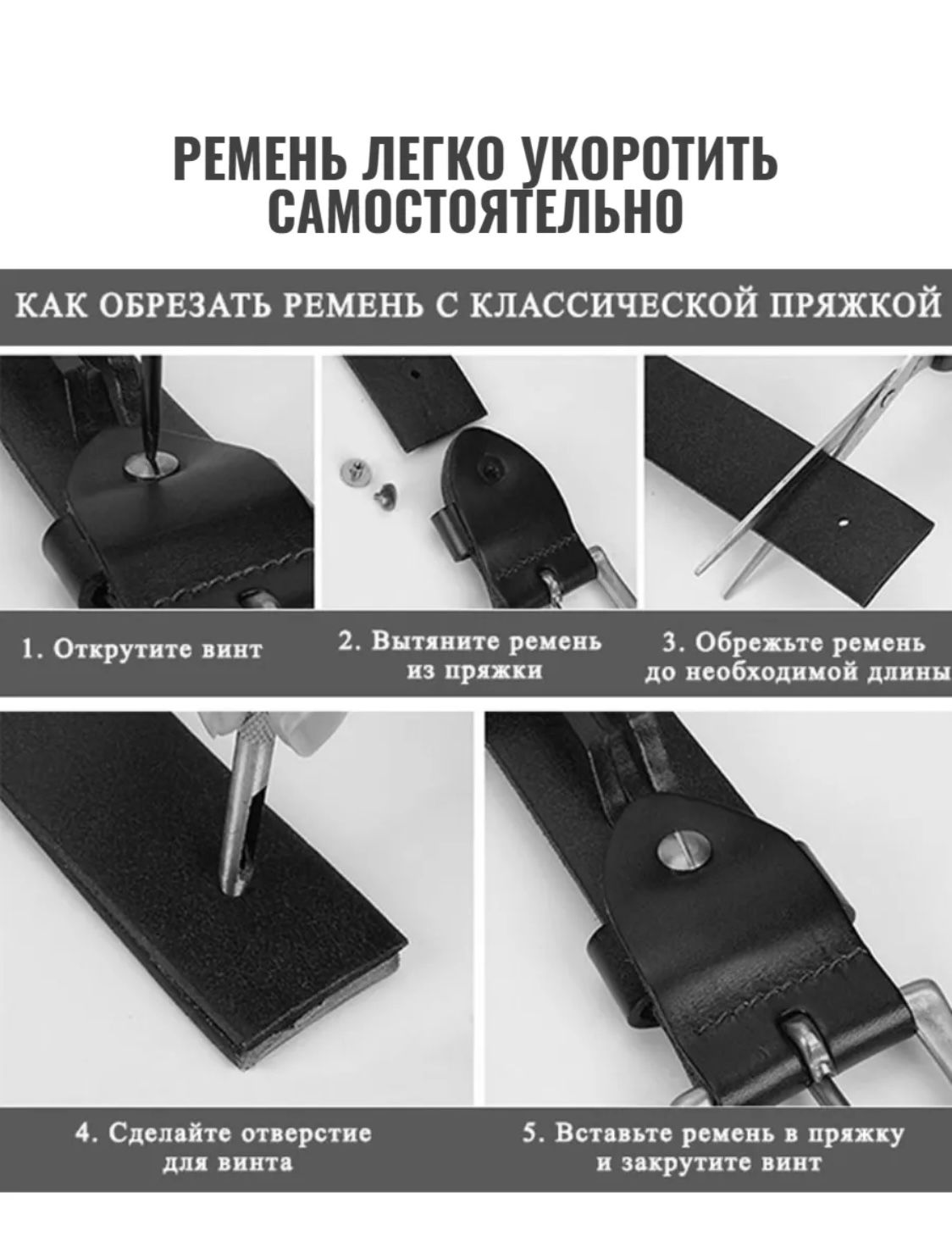 РЕМЕНЬ ЛЕГКО УКОРОТИТЬ САМОСТОЯТЕЛЬНО

КАК ОБРЕЗАТЬ РЕМЕНЬ С КЛАССИЧЕСКОЙ ПРЯЖКОЙ

1. Открутите винт

2. Вытяните ремень из пряжки

3. Обрежьте ремень до необходимой длины

4. Сделайте отверстие для винта

5. Вставьте ремень в пряжку и закрутите винт