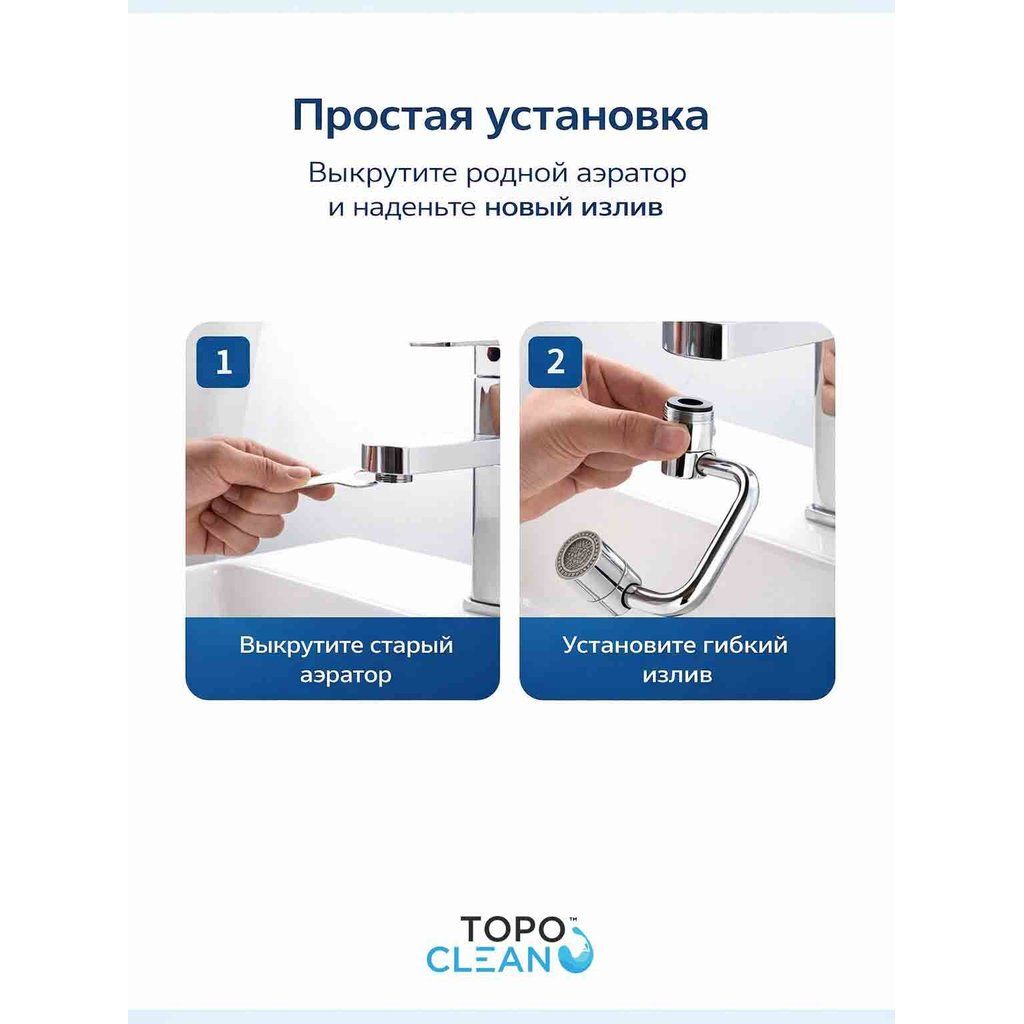 Простая установка

Выкрутите родной аэратор и наденьте новый излив

1

Выкрутите старый аэратор

2

Установите гибкий излив

TOPO™
CLEAN