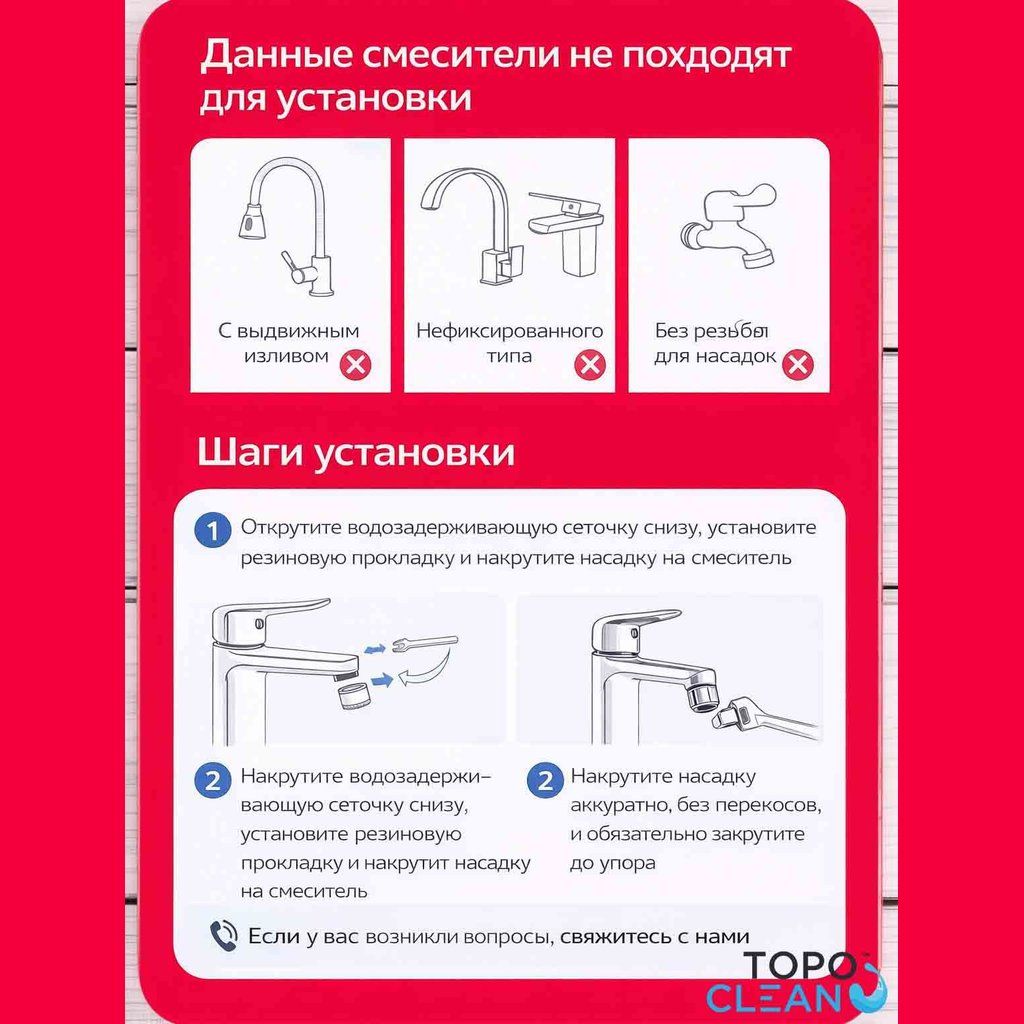 Данные смесители не похдодят для установки

С выдвижным изливом

Нефиксированного типа

Без резьбы для насадок

Шаги установки

1 Открутите водозадерживающую сеточку снизу, установите резиновую прокладку и накрутите насадку на смеситель

2 Накрутите водозадерживающую сеточку снизу, установите резиновую прокладку и накрутит насадку на смеситель

2 Накрутите насадку аккуратно, без перекосов, и обязательно закрутите до упора

Если у вас возникли вопросы, свяжитесь с нами

TOPO CLEAN