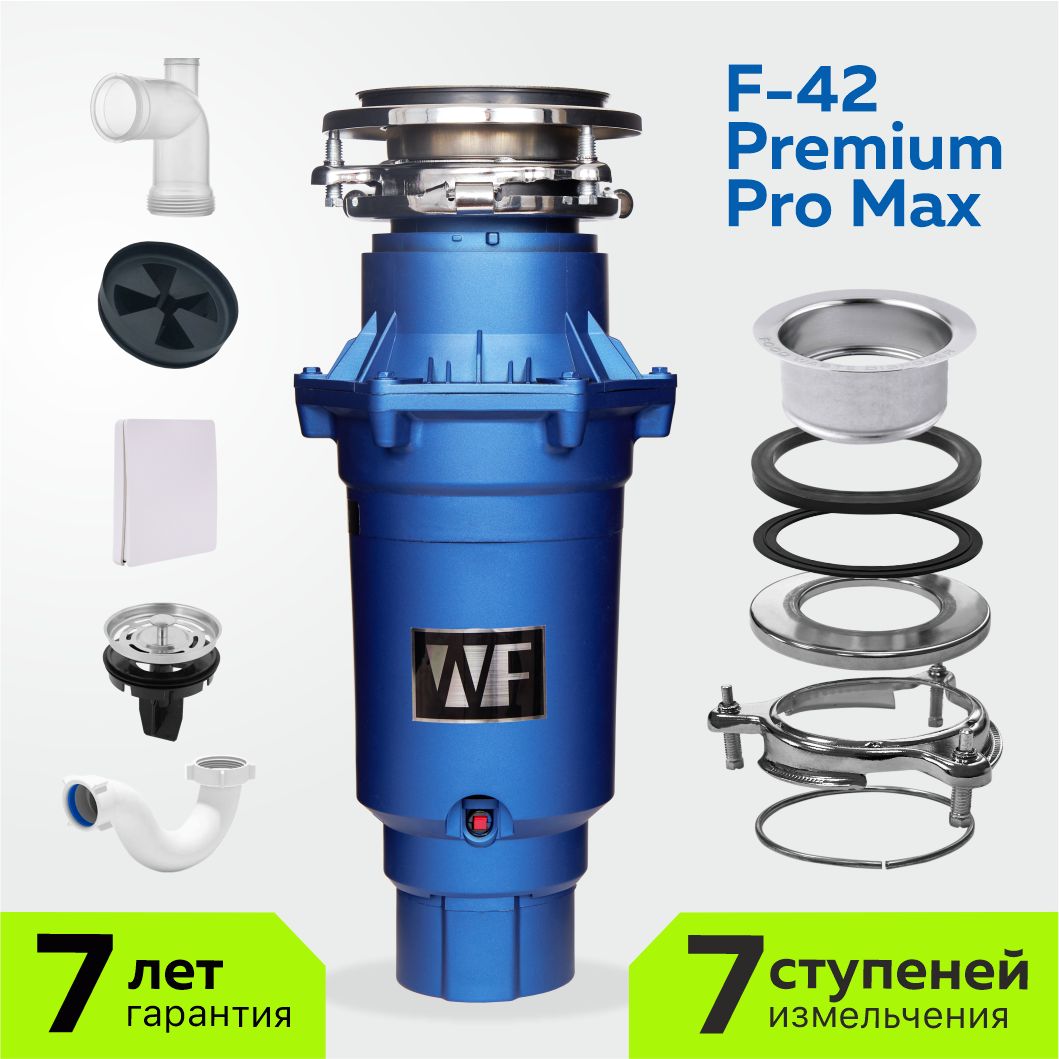 F-42
Premium
Pro Max

WF

7 лет
гарантия

7 ступеней
измельчения