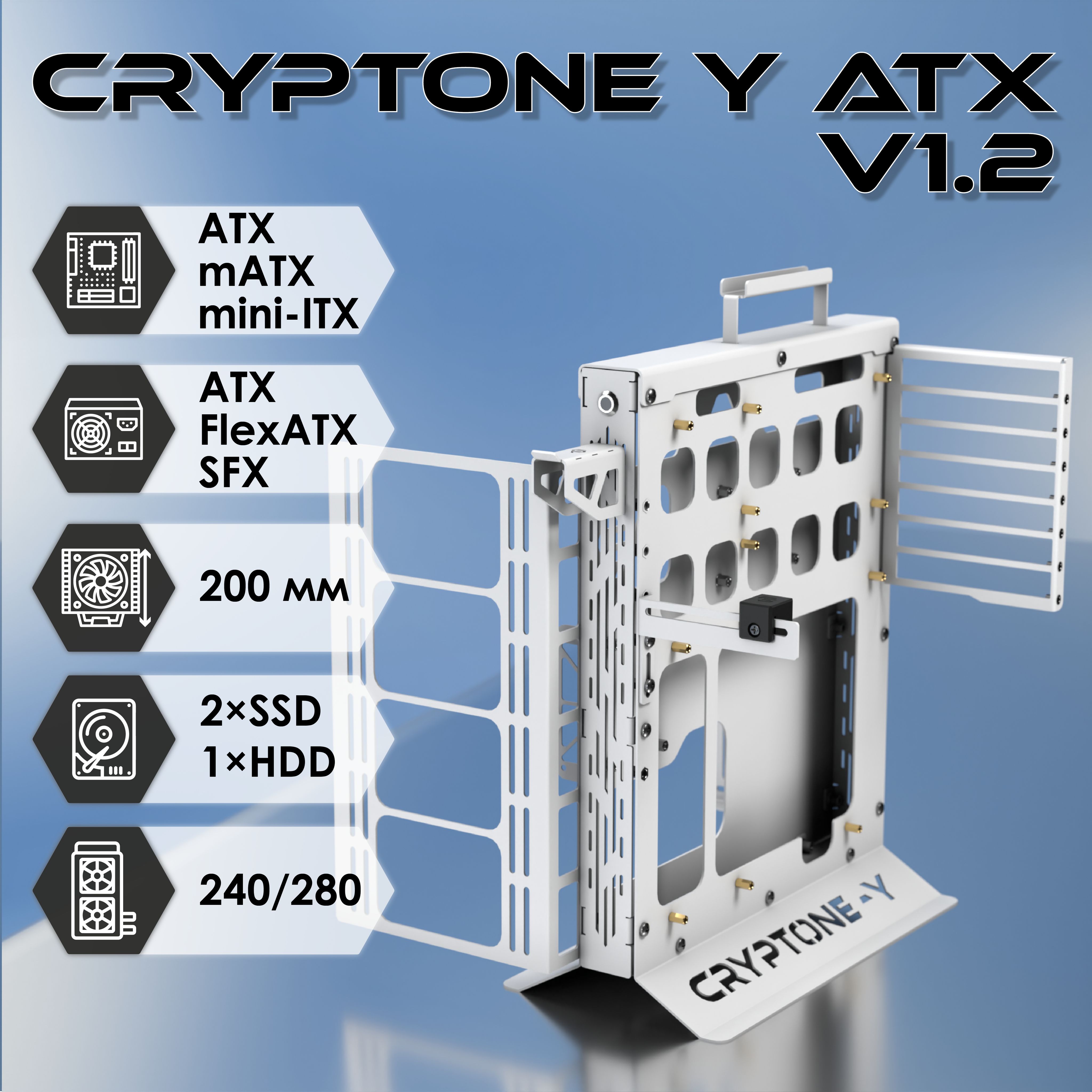 CRYPTONE Y ATX V1.2

ATX
mATX
mini-ITX

ATX
FlexATX
SFX

200 мм

2×SSD
1×HDD

240/280

CRYPTONE-Y