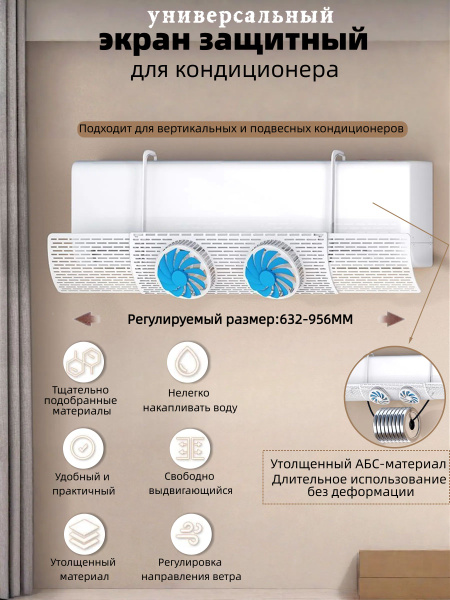 универсальный
экран защитный
для кондиционера

Подходит для вертикальных и подвесных кондиционеров

Регулируемый размер:632-956ММ

Тщательно подобранные материалы

Нелегко накапливать воду

Удобный и практичный

Свободно выдвигающийся

Утолщенный материал

Регулировка направления ветра

Утолщенный АБС-материал
Длительное использование без деформации