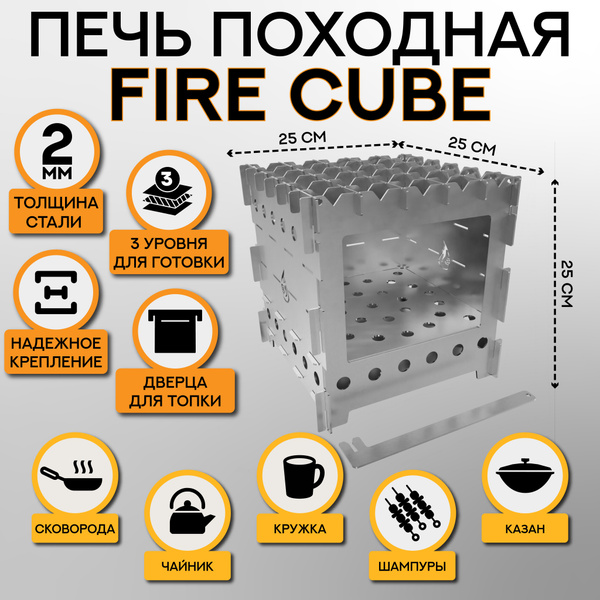 ПЕЧЬ ПОХОДНАЯ
FIRE CUBE

2 ММ
ТОЛЩИНА СТАЛИ

3
3 УРОВНЯ ДЛЯ ГОТОВКИ

НАДЕЖНОЕ КРЕПЛЕНИЕ

ДВЕРЦА ДЛЯ ТОПКИ

25 СМ
25 СМ
25 СМ

СКОВОРОДА
ЧАЙНИК
КРУЖКА
ШАМПУРЫ
КАЗАН