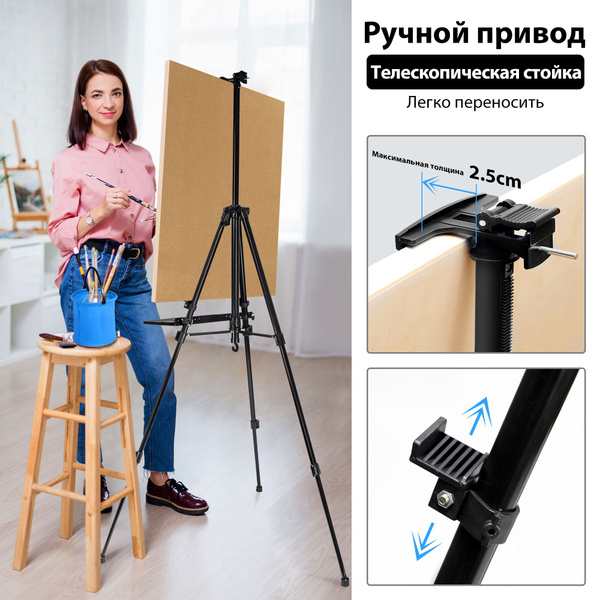 Ручной привод

Телескопическая стойка

Легко переносить

Максимальная толщина 2.5cm