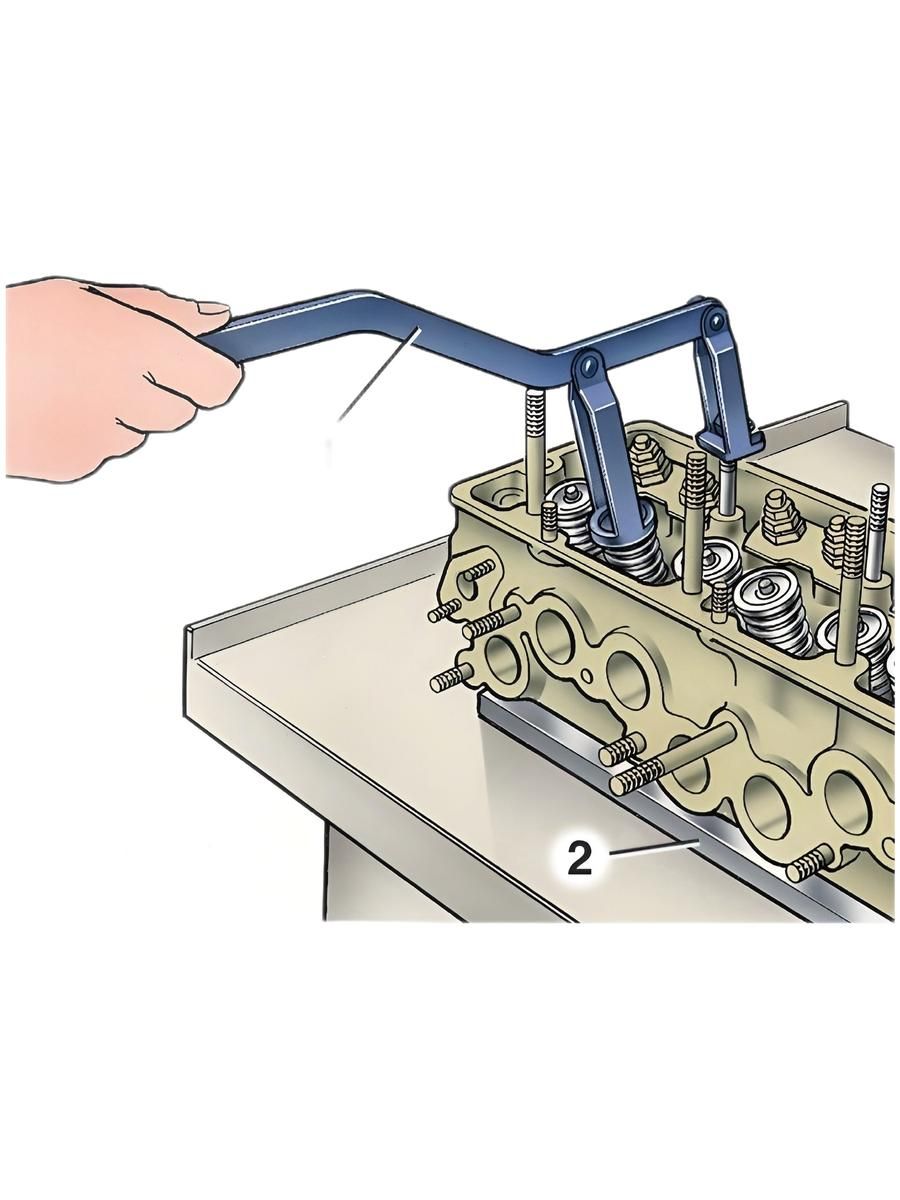 2