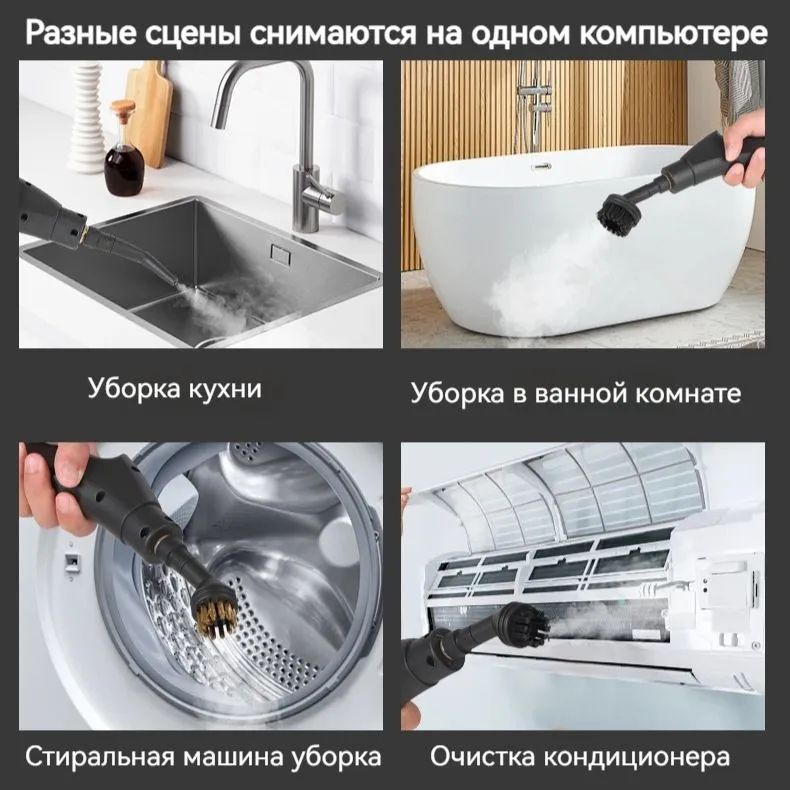 Разные сцены снимаются на одном компьютере

Уборка кухни

Уборка в ванной комнате

Стиральная машина уборка

Очистка кондиционера