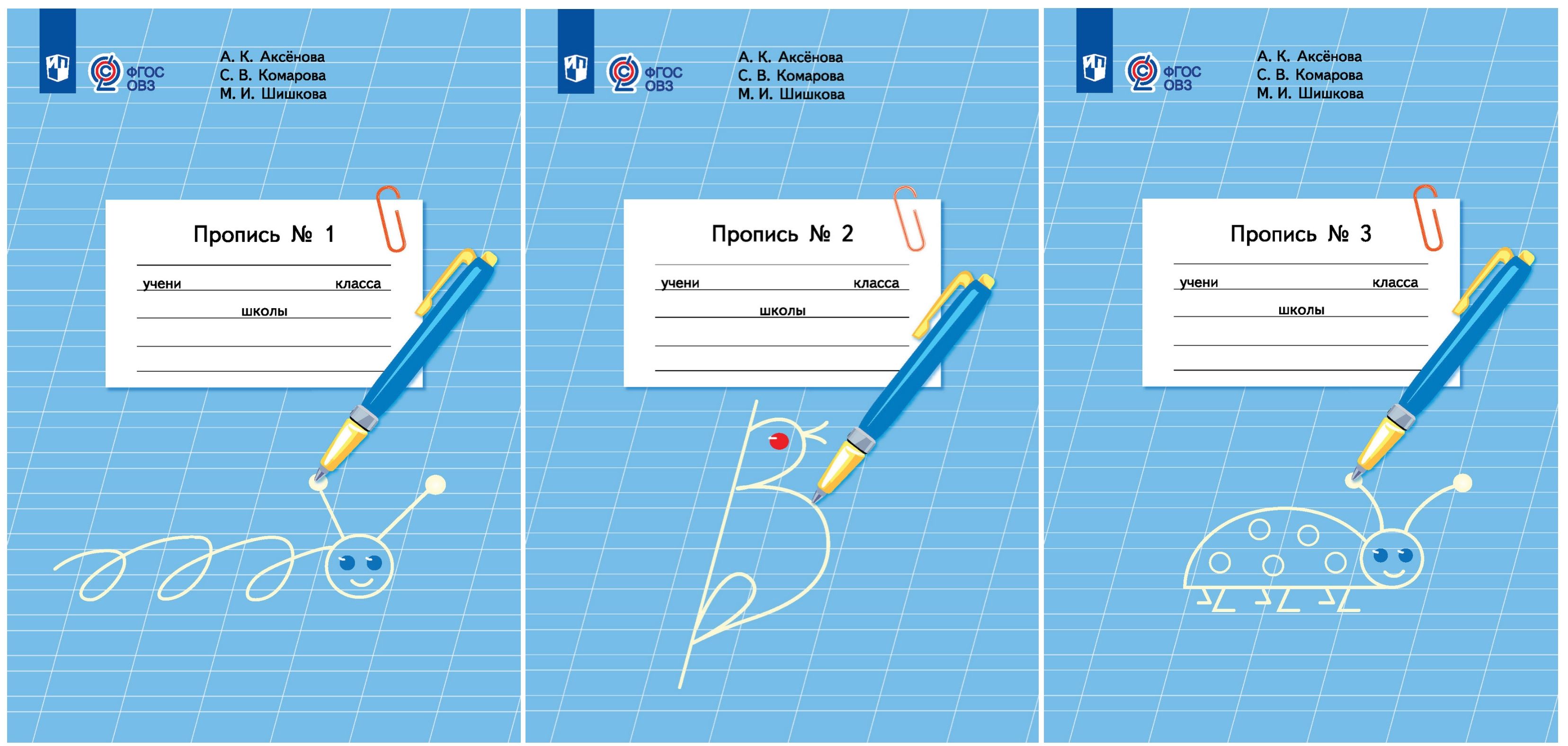 ФГОС ОВЗ

А. К. Аксёнова
С. В. Комарова
М. И. Шишкова

Пропись № 1

учени класса

школы

ФГОС ОВЗ

А. К. Аксёнова
С. В. Комарова
М. И. Шишкова

Пропись № 2

учени класса

школы

ФГОС ОВЗ

А. К. Аксёнова
С. В. Комарова
М. И. Шишкова

Пропись № 3

учени класса

школы