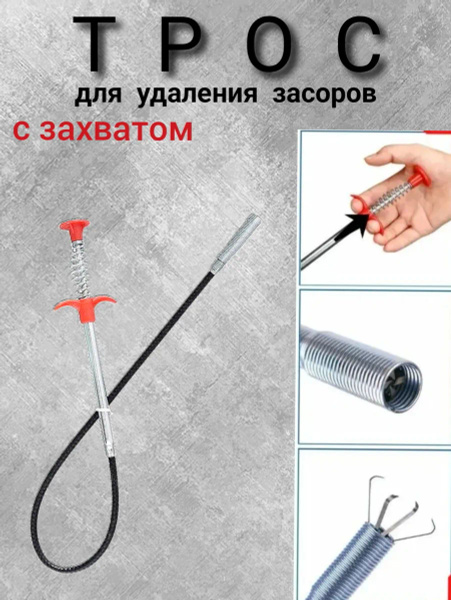 ТРОС
для удаления засоров
с захватом