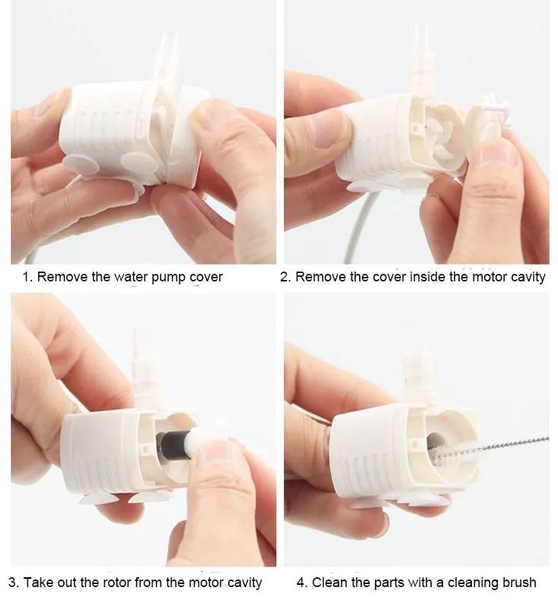 1. Remove the water pump cover

2. Remove the cover inside the motor cavity

3. Take out the rotor from the motor cavity

4. Clean the parts with a cleaning brush