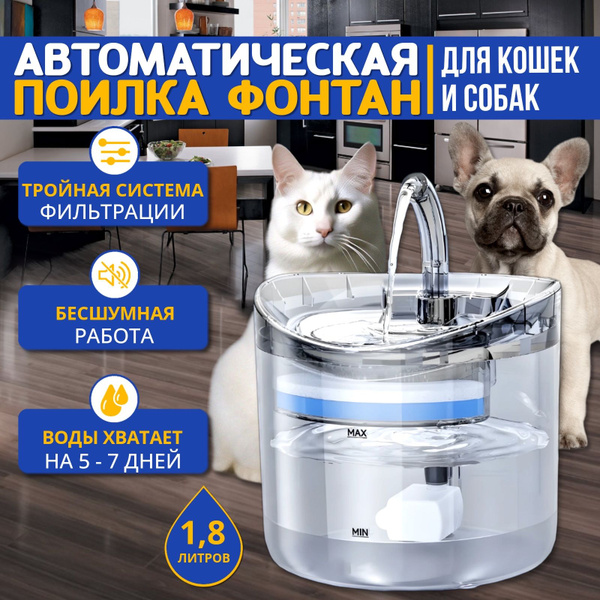 АВТОМАТИЧЕСКАЯ ПОИЛКА ФОНТАН

ДЛЯ КОШЕК И СОБАК

ТРОЙНАЯ СИСТЕМА ФИЛЬТРАЦИИ

БЕСШУМНАЯ РАБОТА

ВОДЫ ХВАТАЕТ НА 5 - 7 ДНЕЙ

1,8 ЛИТРОВ

MAX

MIN