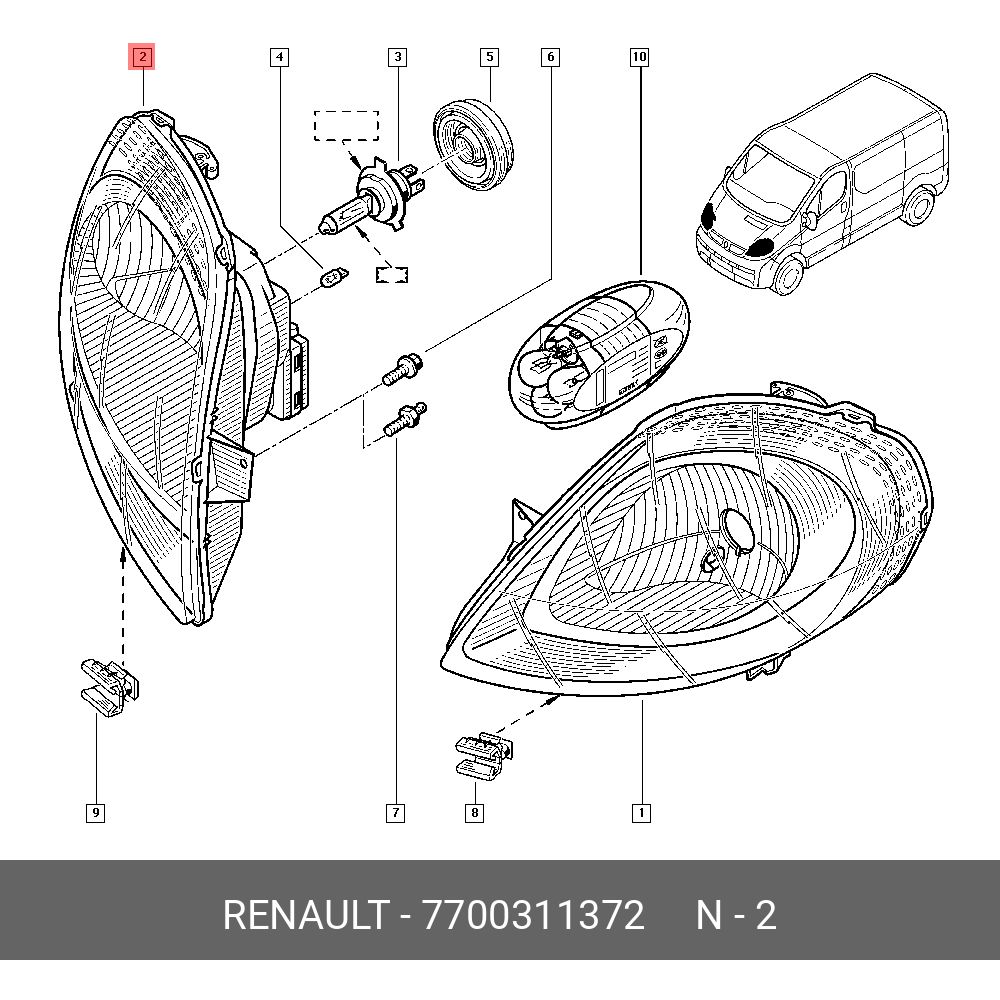 2
4
3
5
6
10
9
7
8
1

RENAULT - 7700311372 N - 2