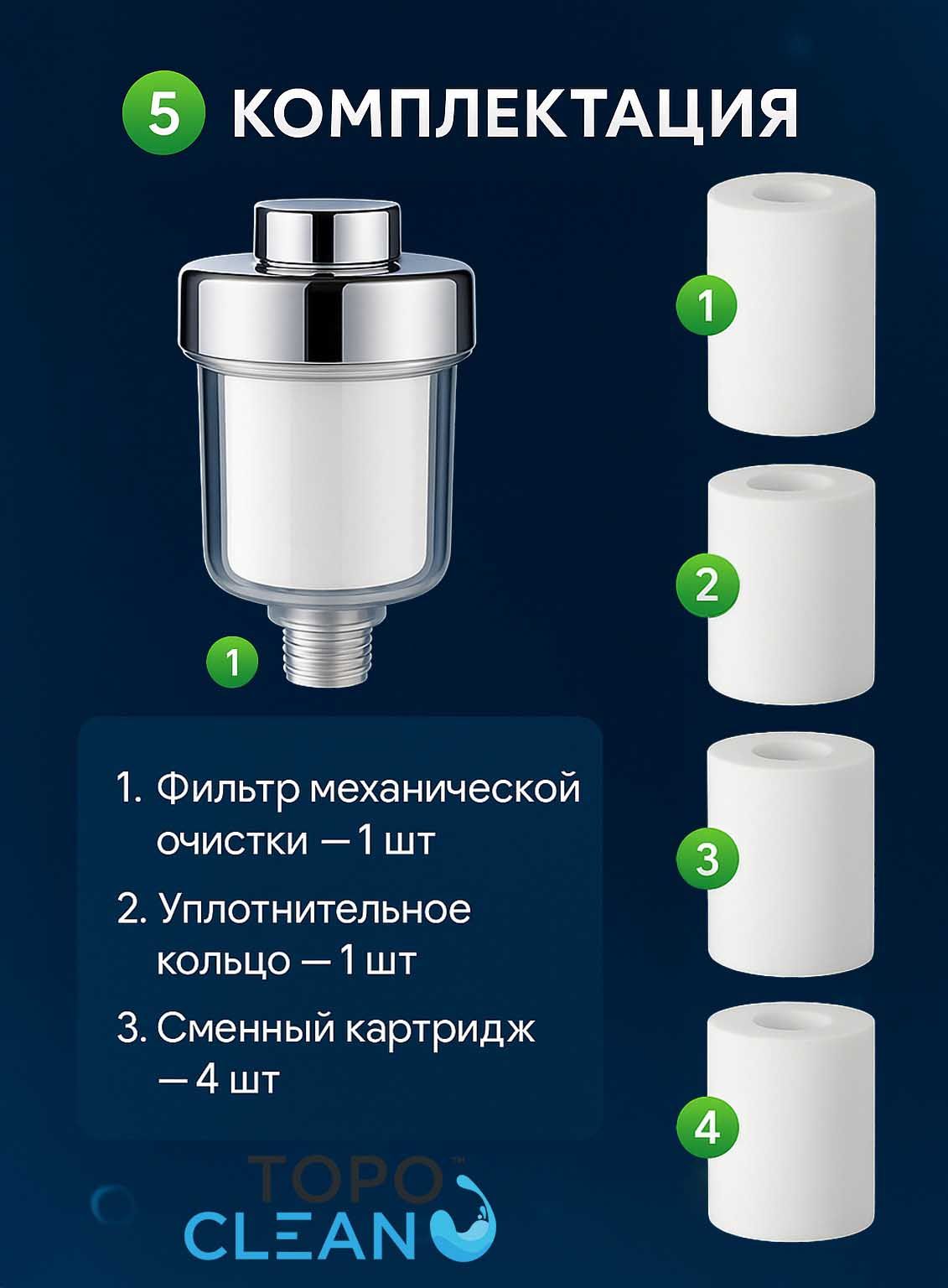 5 КОМПЛЕКТАЦИЯ

1

1

2

3

4

1. Фильтр механической очистки — 1 шт

2. Уплотнительное кольцо — 1 шт

3. Сменный картридж — 4 шт

TOPO™ CLEAN