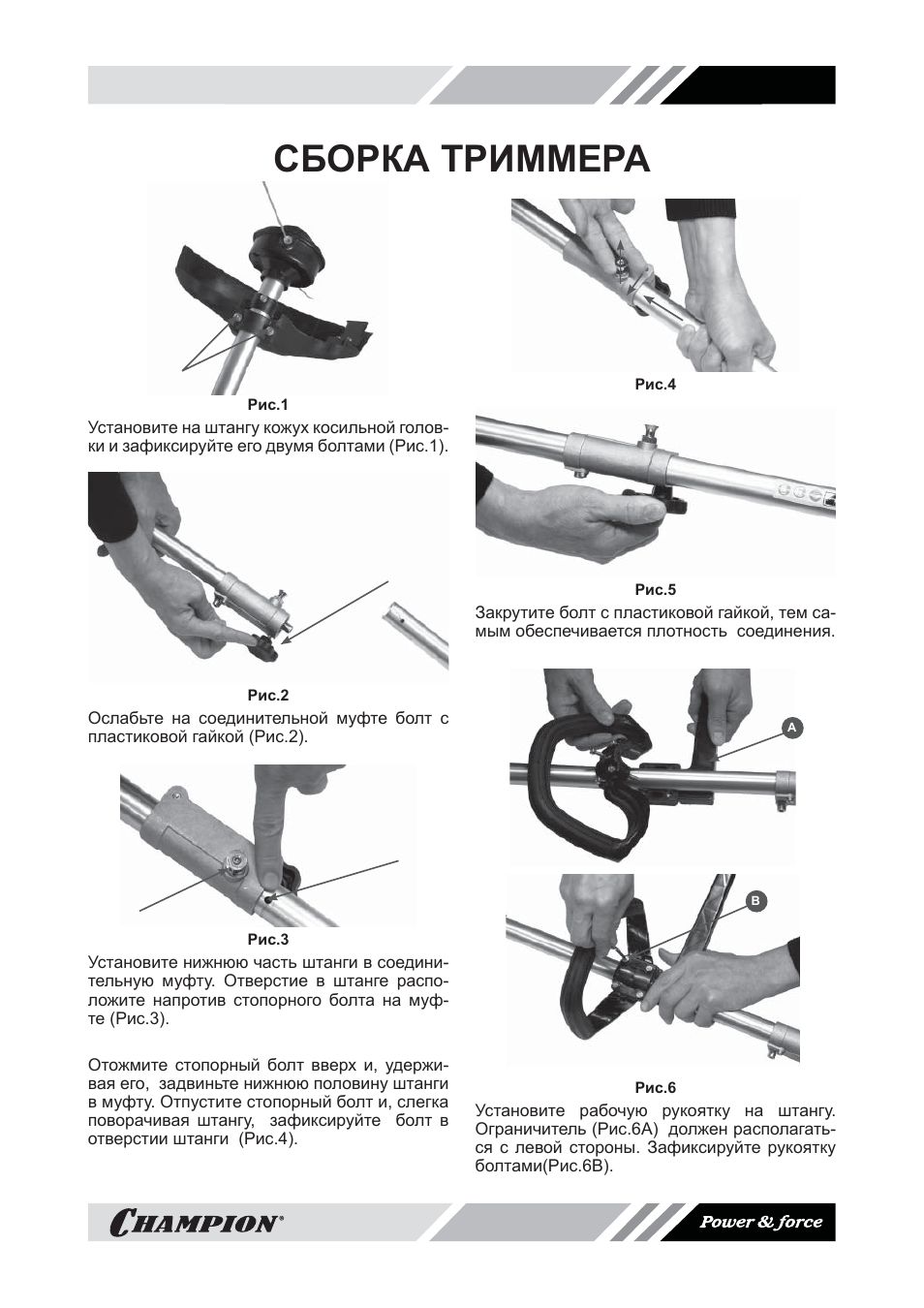 СБОРКА ТРИММЕРА

Рис.1

Установите на штангу кожух косильной головки и зафиксируйте его двумя болтами (Рис.1).

Рис.2

Ослабьте на соединительной муфте болт с пластиковой гайкой (Рис.2).

Рис.3

Установите нижнюю часть штанги в соединительную муфту. Отверстие в штанге расположите напротив стопорного болта на муфте (Рис.3).

Отожмите стопорный болт вверх и, удерживая его, задвиньте нижнюю половину штанги в муфту. Отпустите стопорный болт и, слегка поворачивая штангу, зафиксируйте болт в отверстии штанги (Рис.4).

Рис.4

Рис.5

Закрутите болт с пластиковой гайкой, тем самым обеспечивается плотность соединения.

A

B

Рис.6

Установите рабочую рукоятку на штангу. Ограничитель (Рис.6А) должен располагаться с левой стороны. Зафиксируйте рукоятку болтами(Рис.6В).

CHAMPION®

Power & force