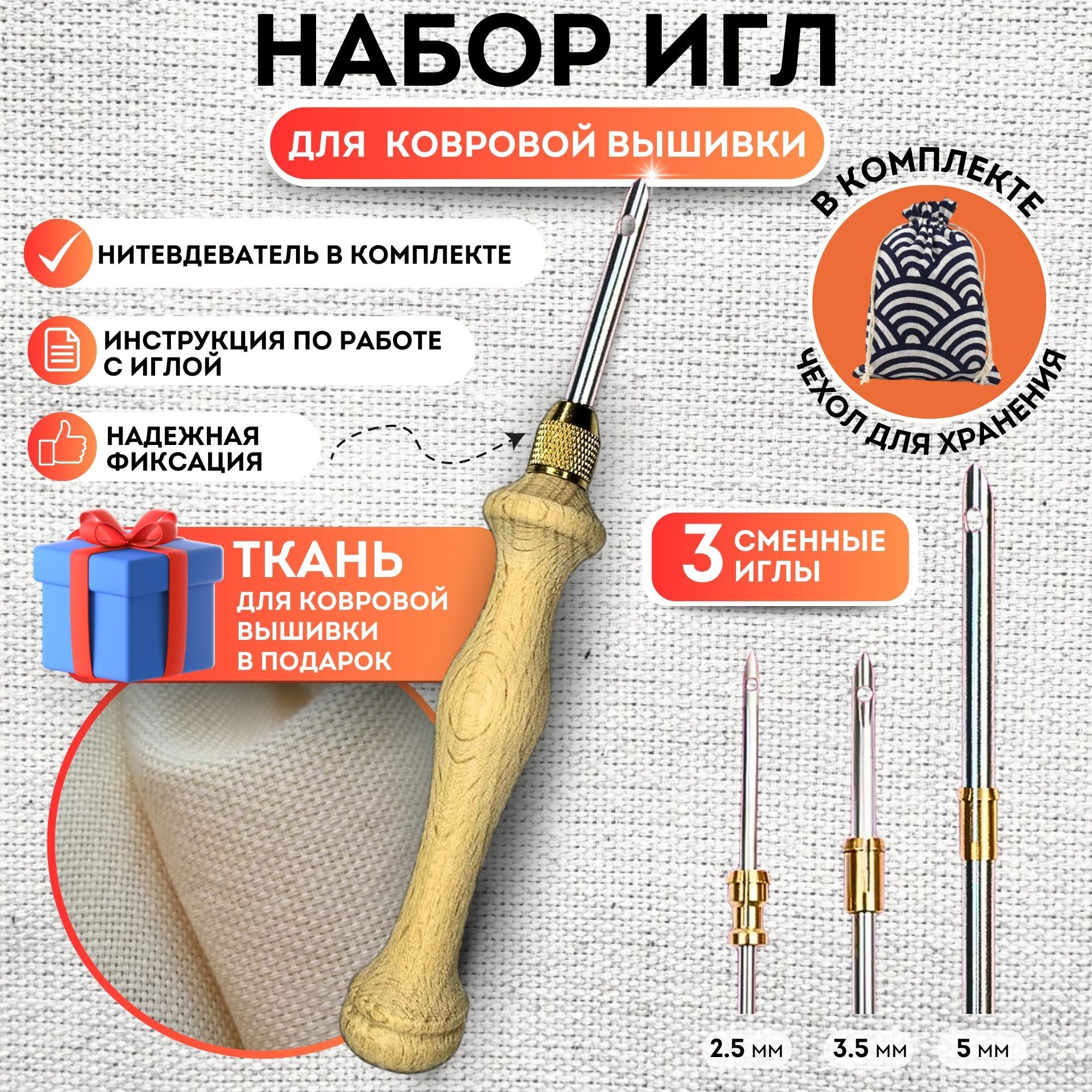 НАБОР ИГЛ

ДЛЯ КОВРОВОЙ ВЫШИВКИ

НИТЕВДЕВАТЕЛЬ В КОМПЛЕКТЕ

ИНСТРУКЦИЯ ПО РАБОТЕ С ИГЛОЙ

НАДЕЖНАЯ ФИКСАЦИЯ

В КОМПЛЕКТЕ

ЧЕХОЛ ДЛЯ ХРАНЕНИЯ

ТКАНЬ
ДЛЯ КОВРОВОЙ ВЫШИВКИ В ПОДАРОК

3 СМЕННЫЕ ИГЛЫ

2.5 мм

3.5 мм

5 мм