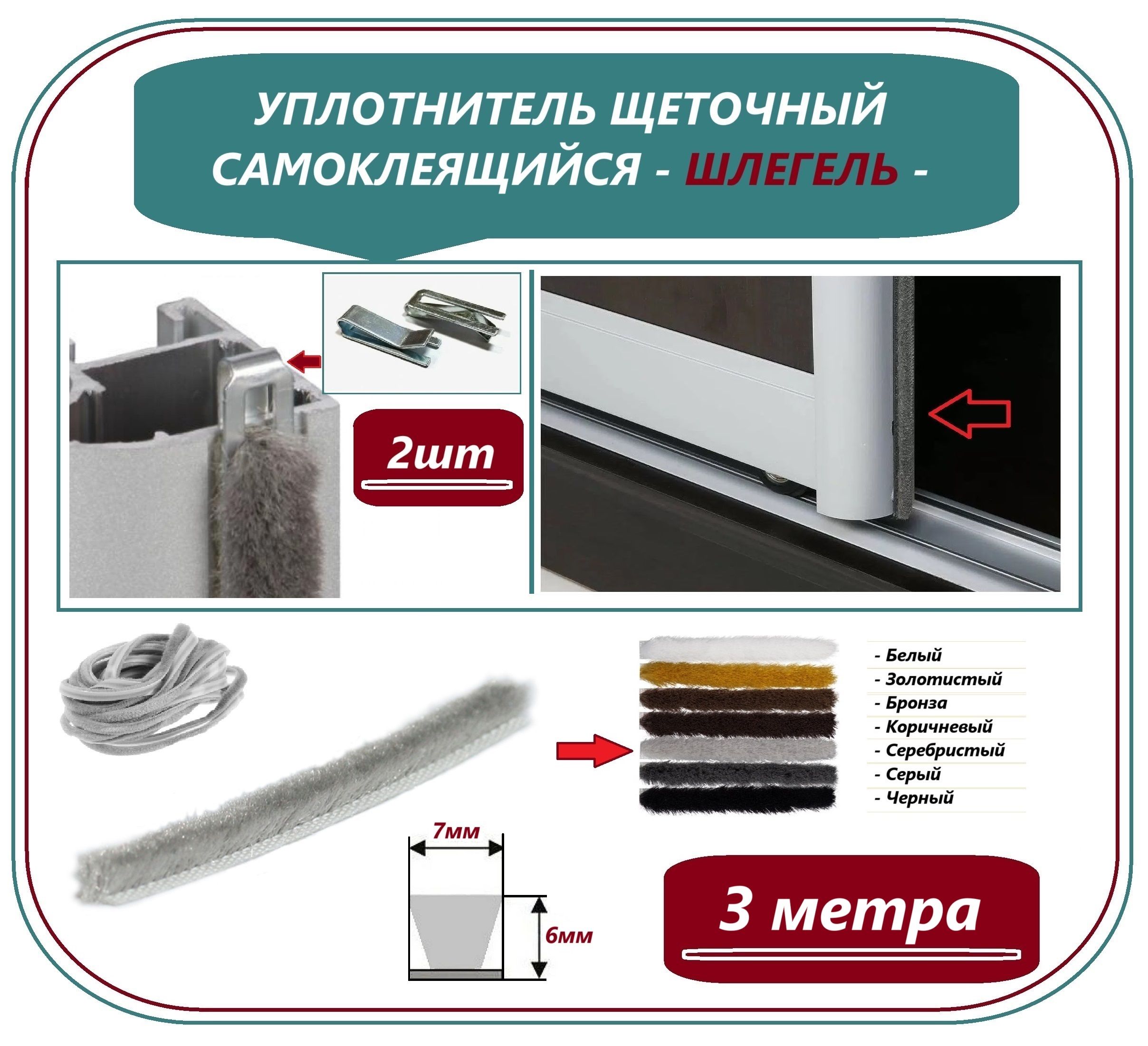 УПЛОТНИТЕЛЬ ЩЕТОЧНЫЙ САМОКЛЕЯЩИЙСЯ - ШЛЕГЕЛЬ -

2шт

- Белый
- Золотистый
- Бронза
- Коричневый
- Серебристый
- Серый
- Черный

7мм

6мм

3 метра