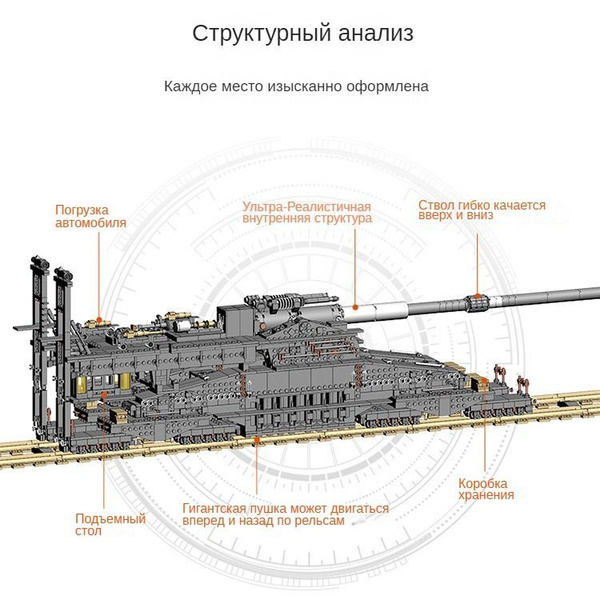 Структурный анализ

Каждое место изысканно оформлена

Погрузка автомобиля

Ультра-Реалистичная внутренняя структура

Ствол гибко качается вверх и вниз

Подъемный стол

Гигантская пушка может двигаться вперед и назад по рельсам

Коробка хранения