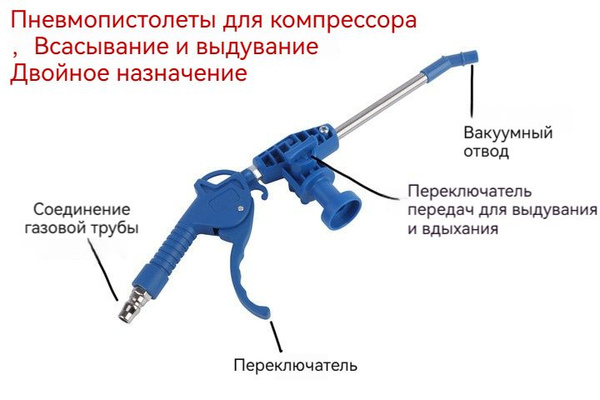 Пневмопистолеты для компрессора
， Всасывание и выдувание
Двойное назначение

Вакуумный отвод

Переключатель передач для выдувания и вдыхания

Соединение газовой трубы

Переключатель