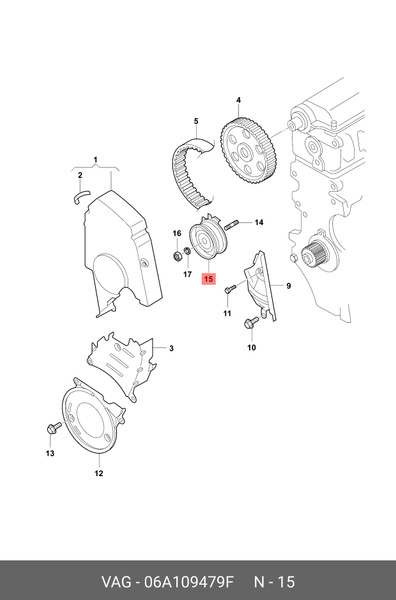 4
5
1
2
14
16
17
15
9
11
10
3
13
12
VAG - 06A109479F N - 15